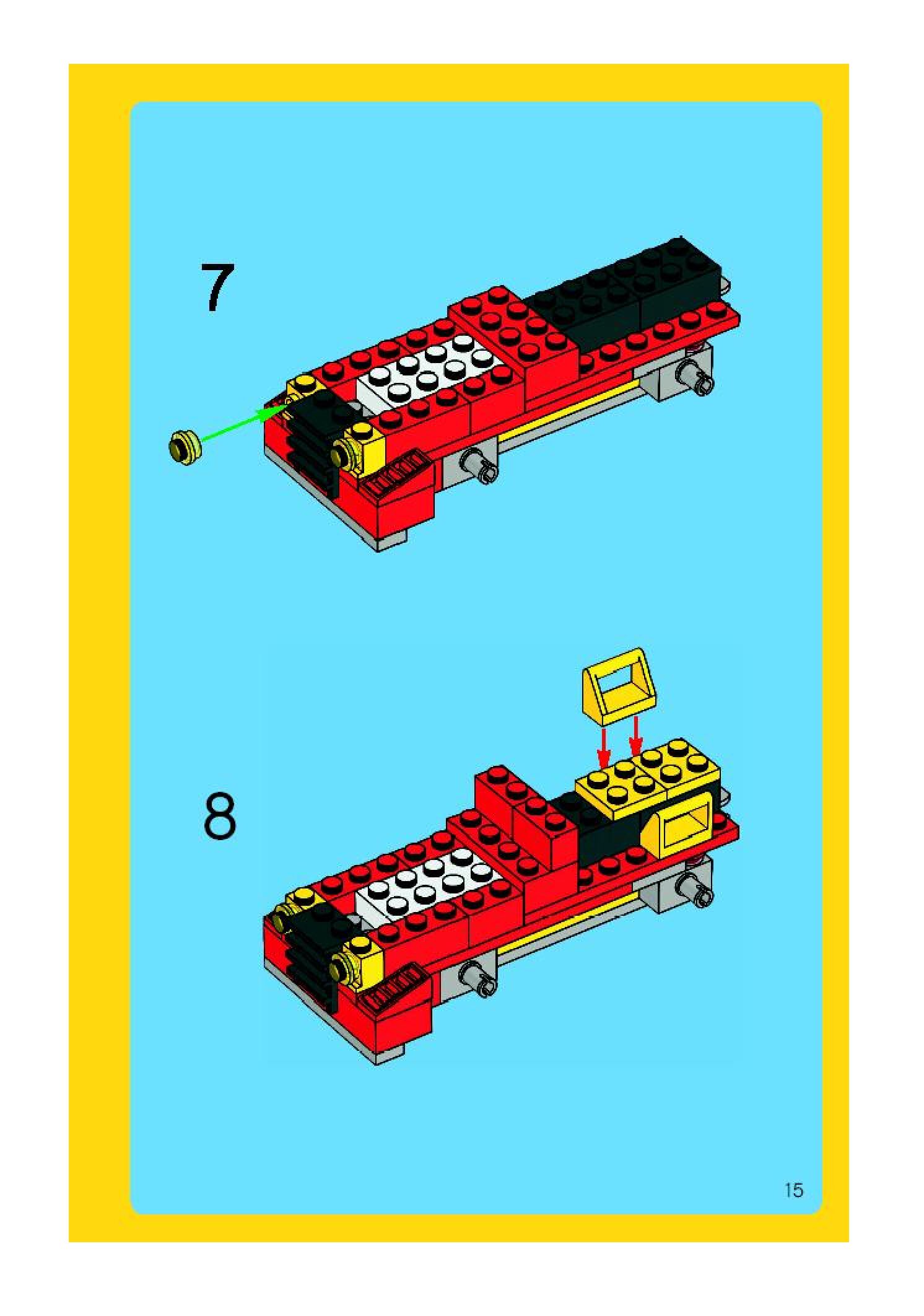 7

8

15