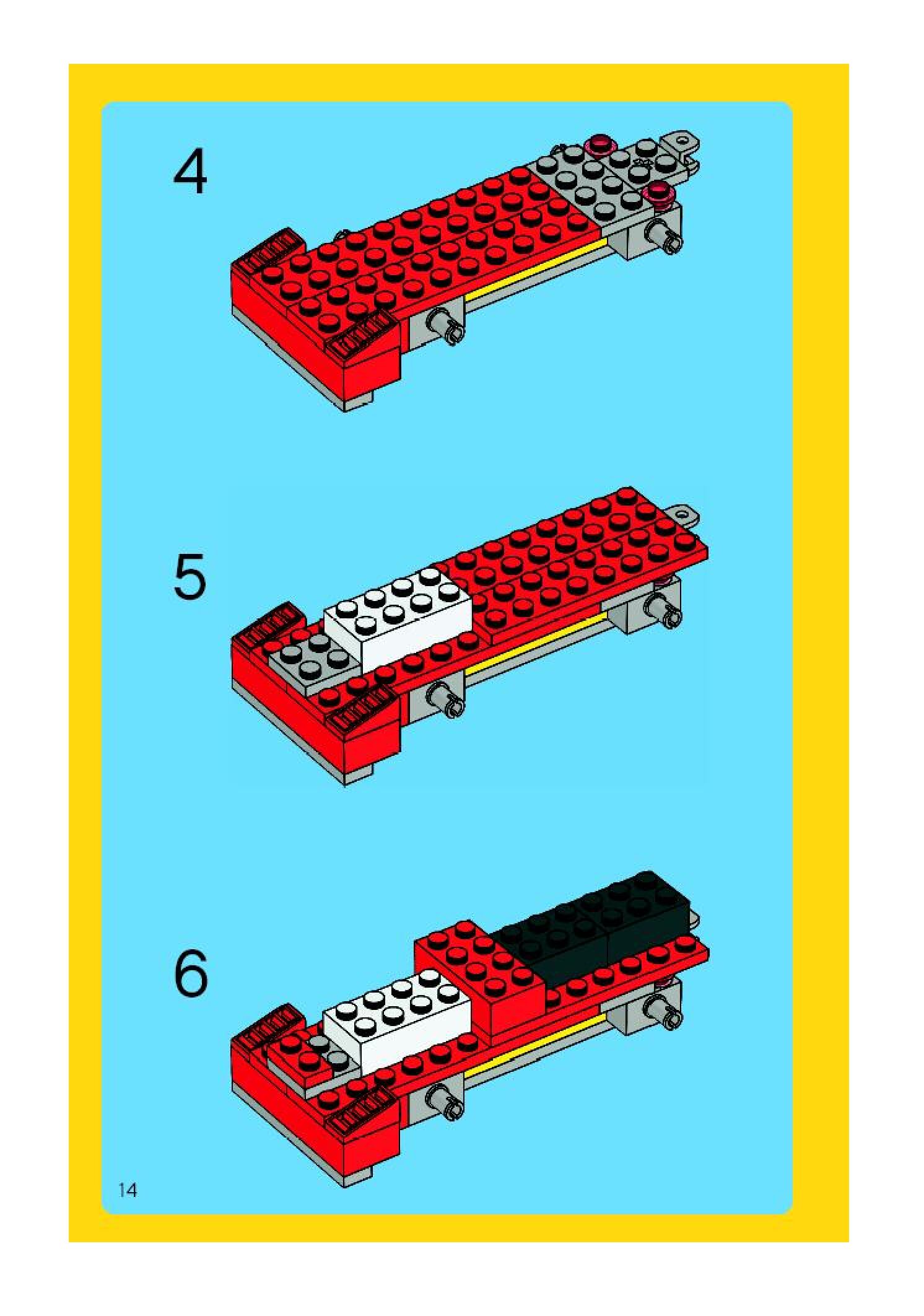 4

5

6

14