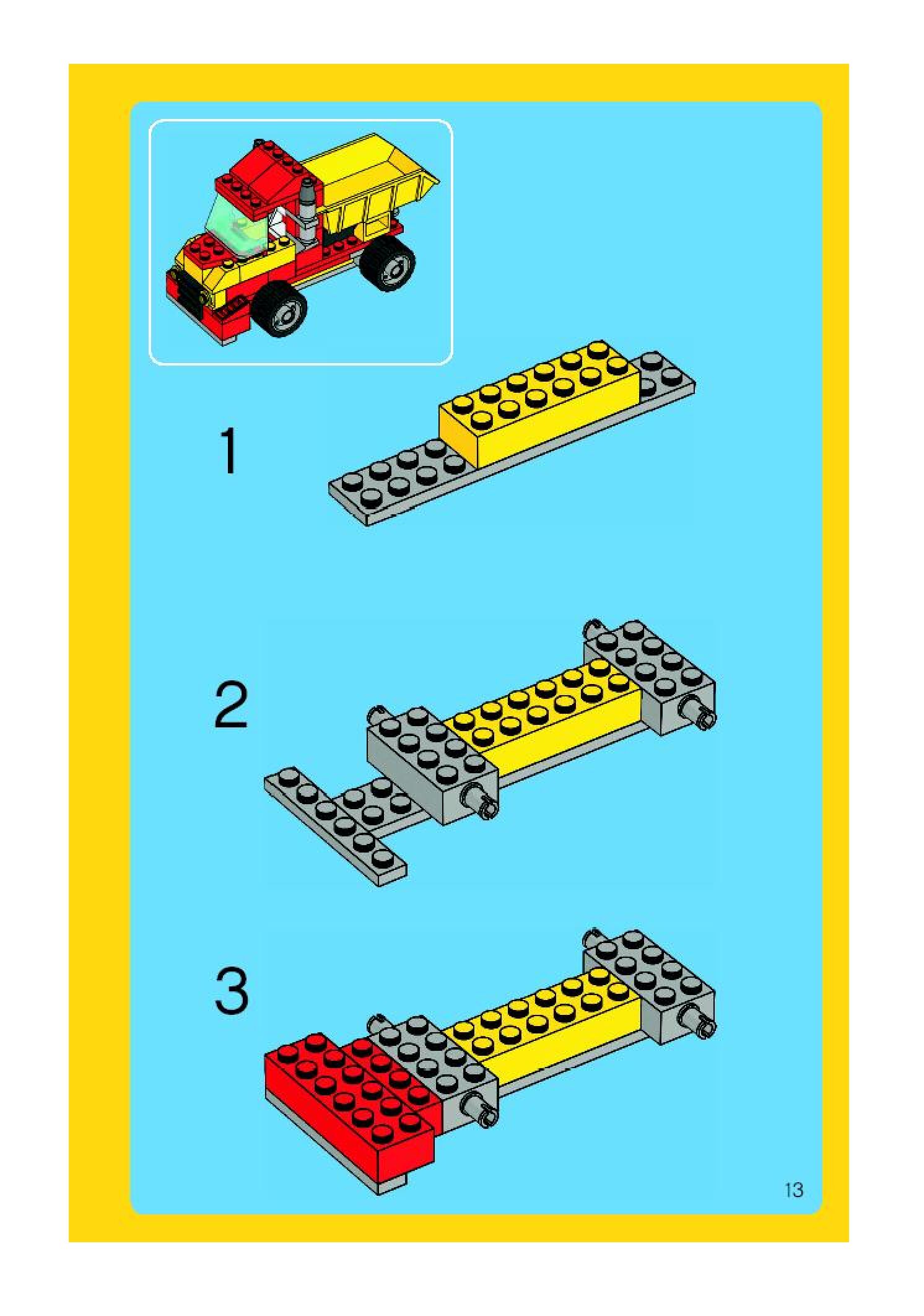 1

2

3

13