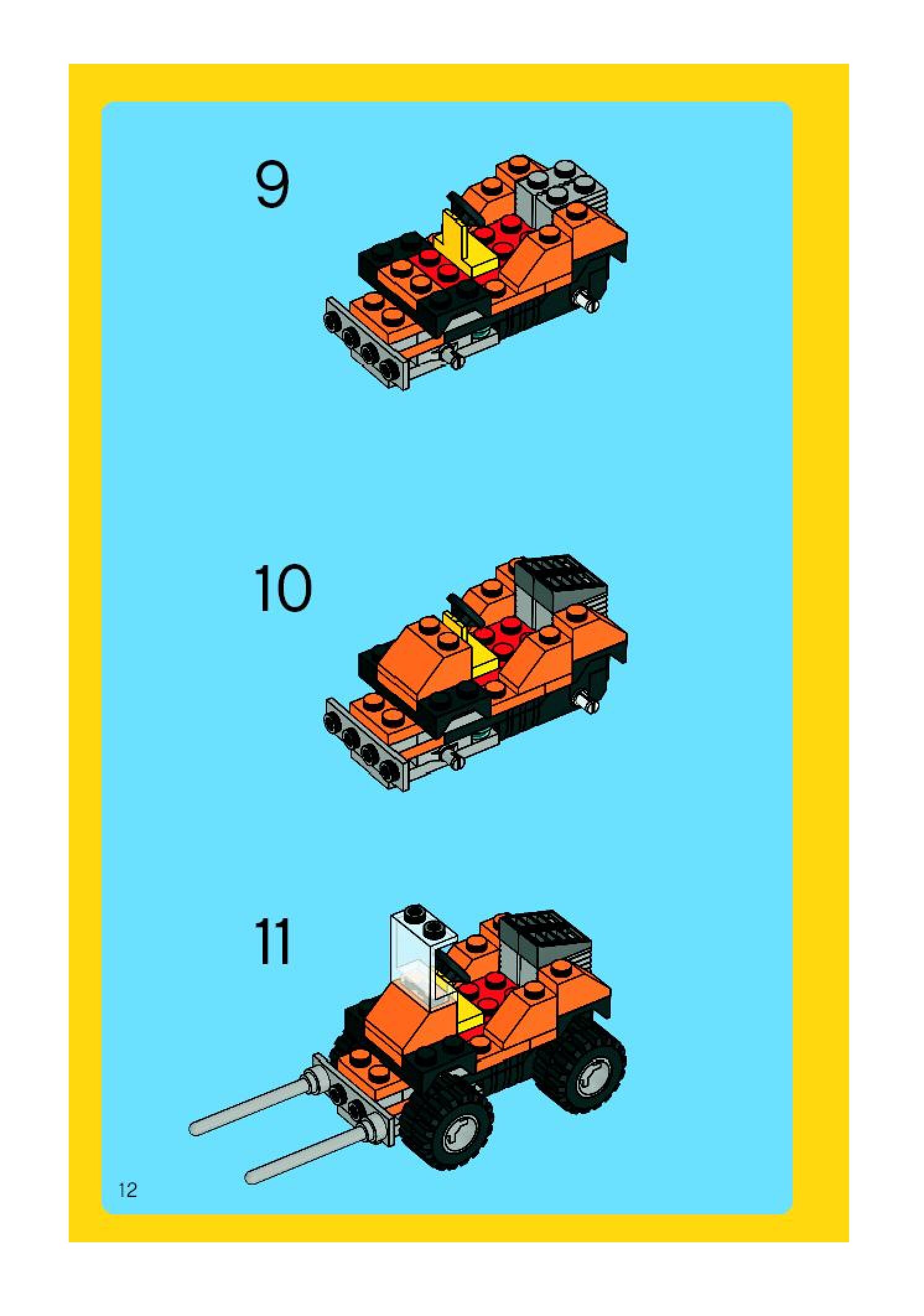 9

10

11

12