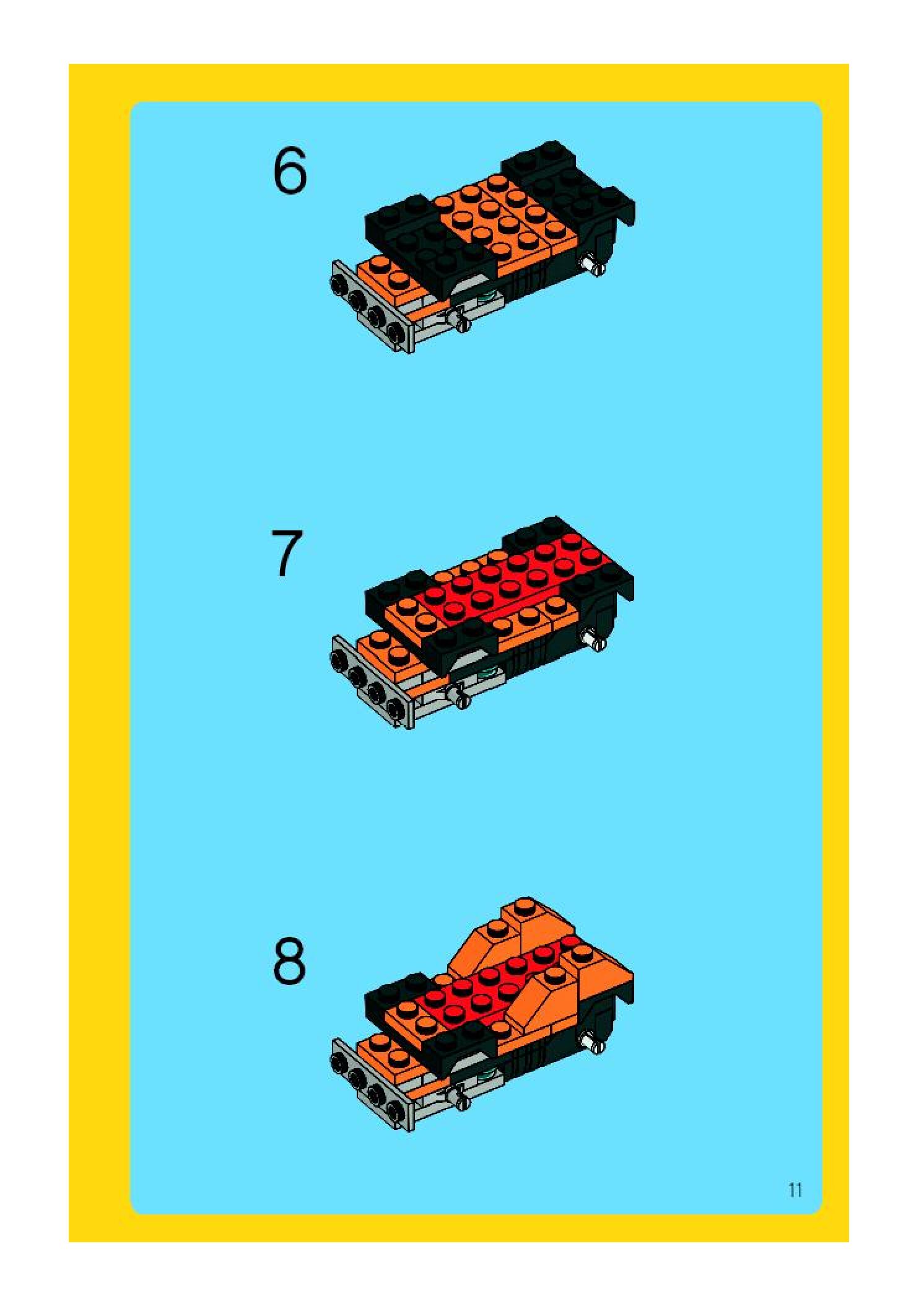 6

7

8

11