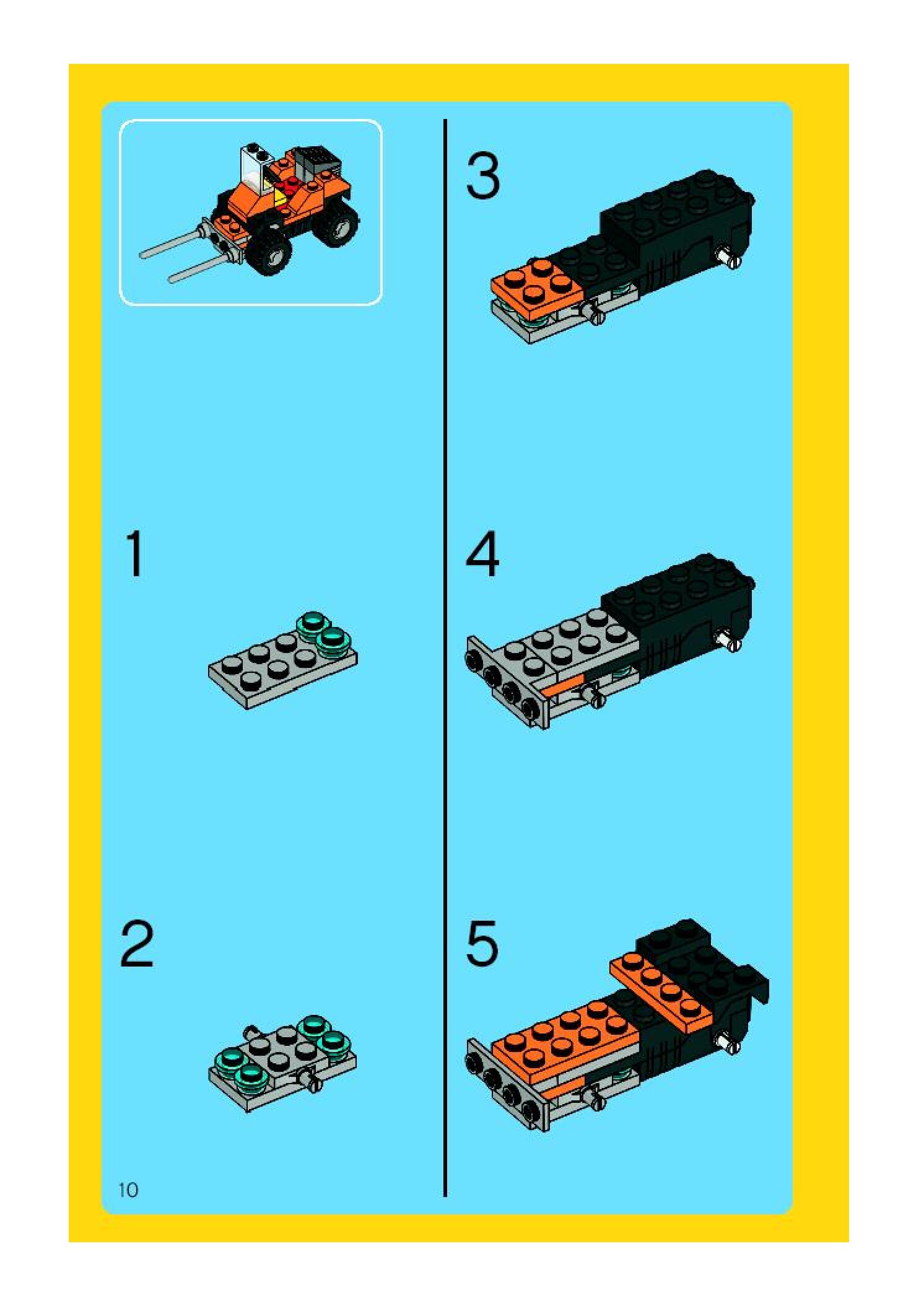 1

2

10

3

4

5