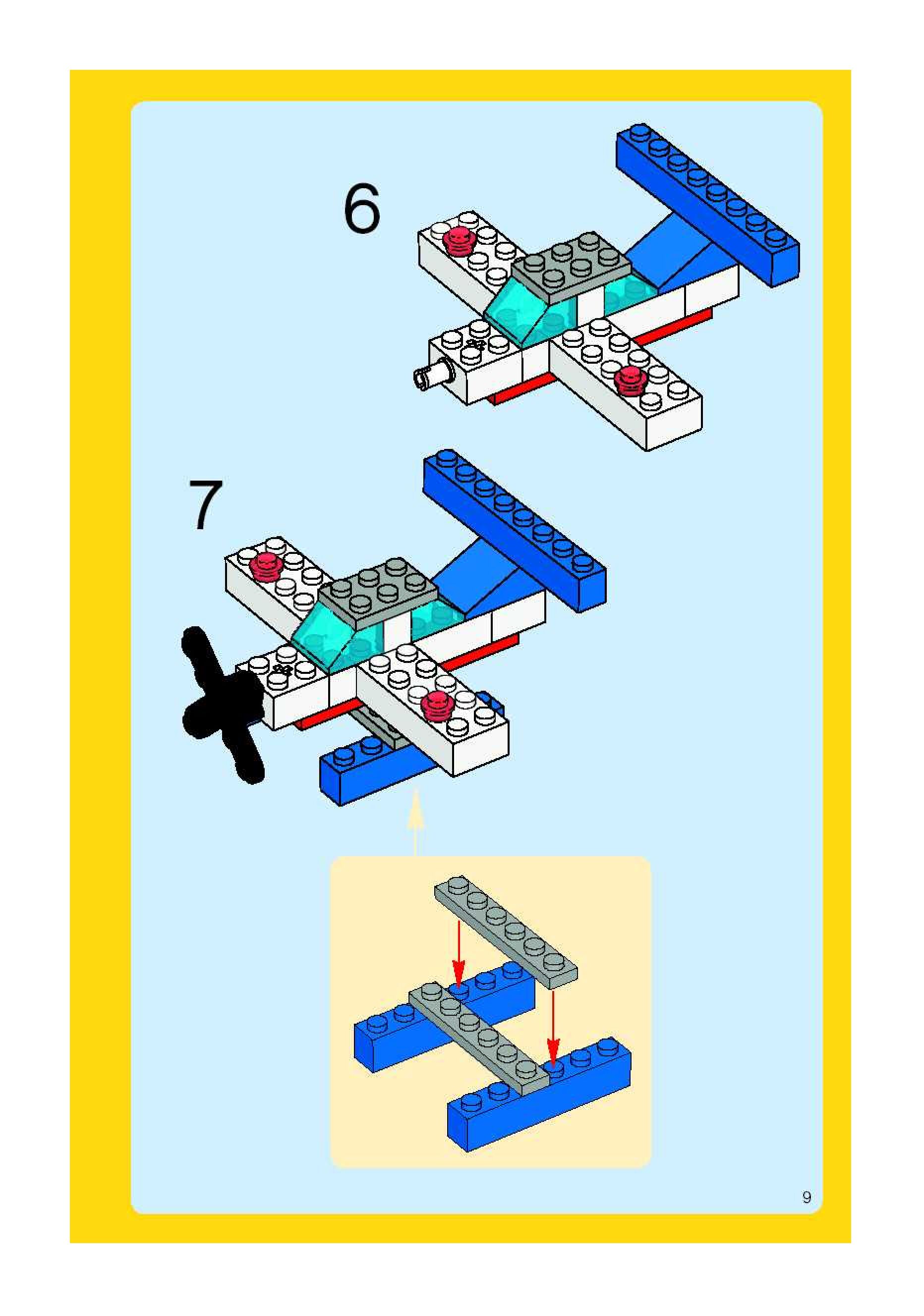 6

7

9