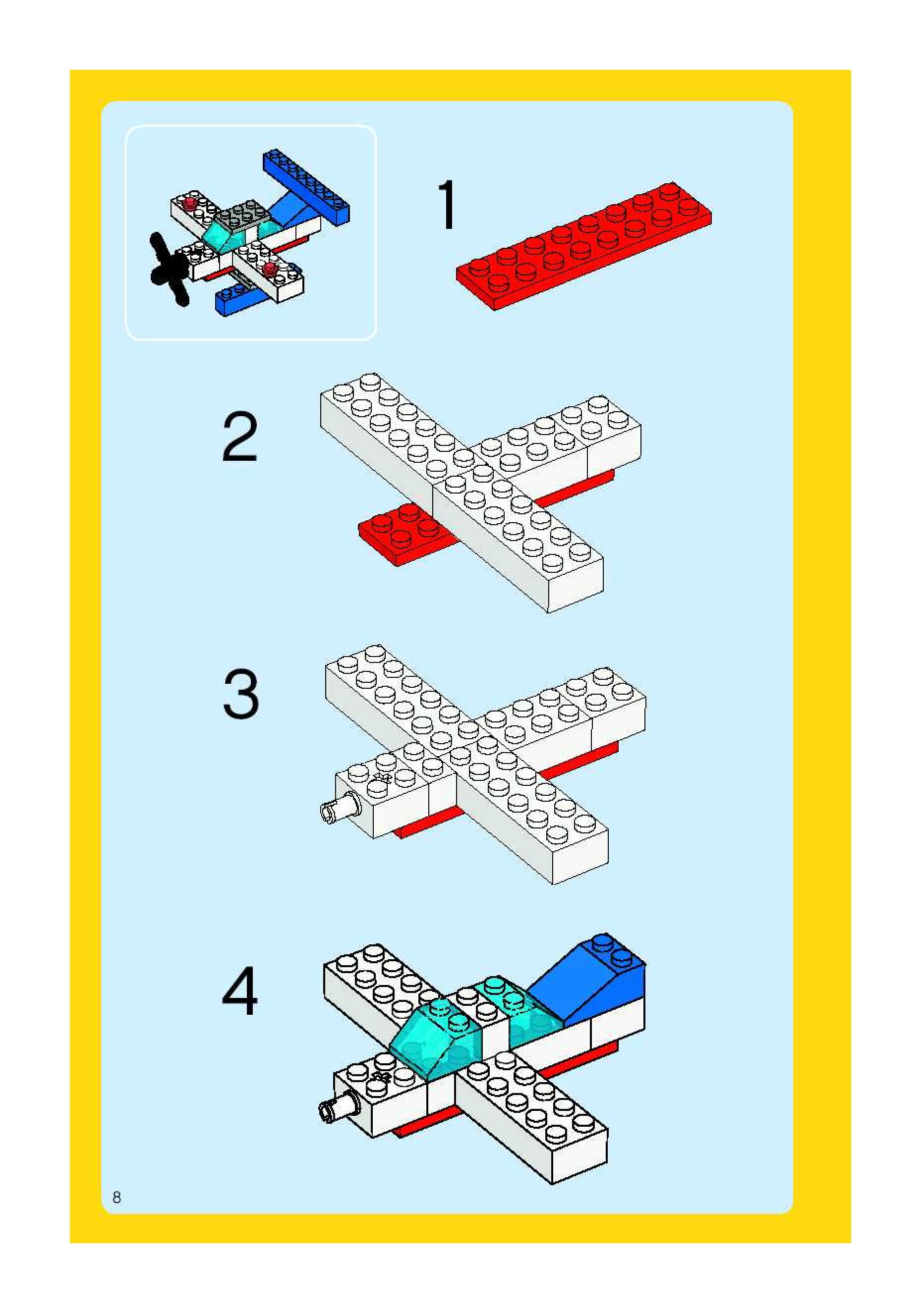 1

2

3

4

8