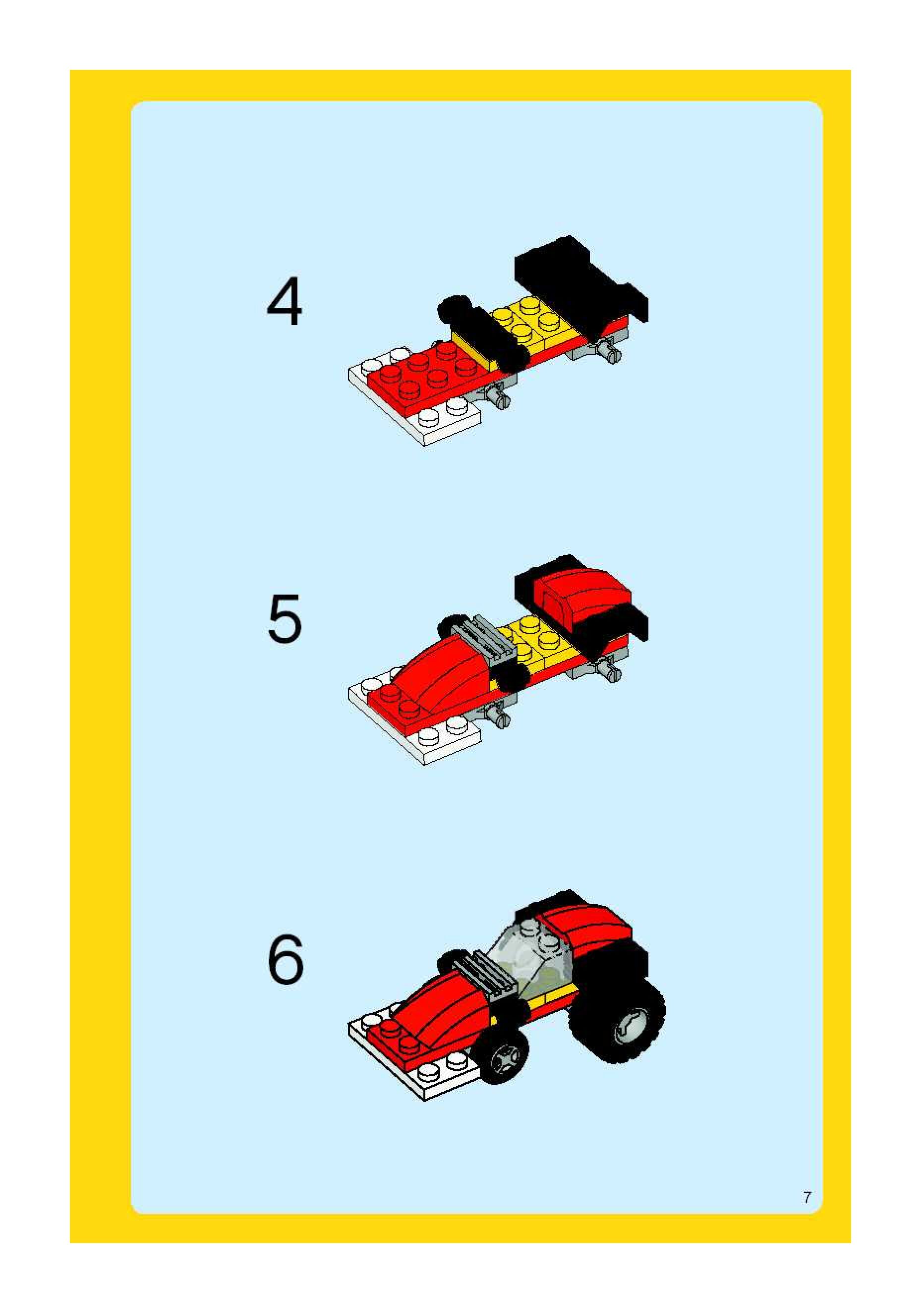 4

5

6

7