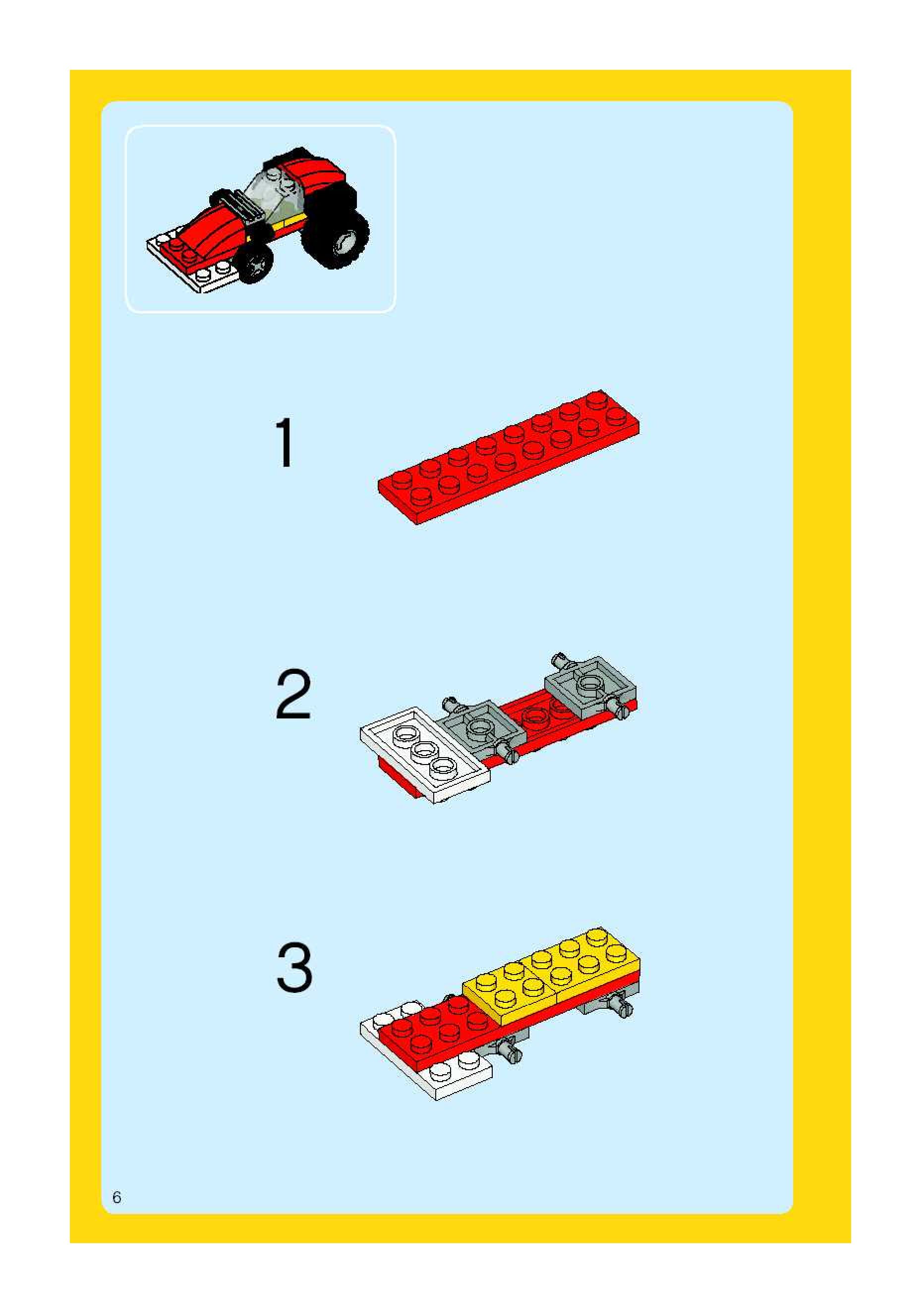 1

2

3

6