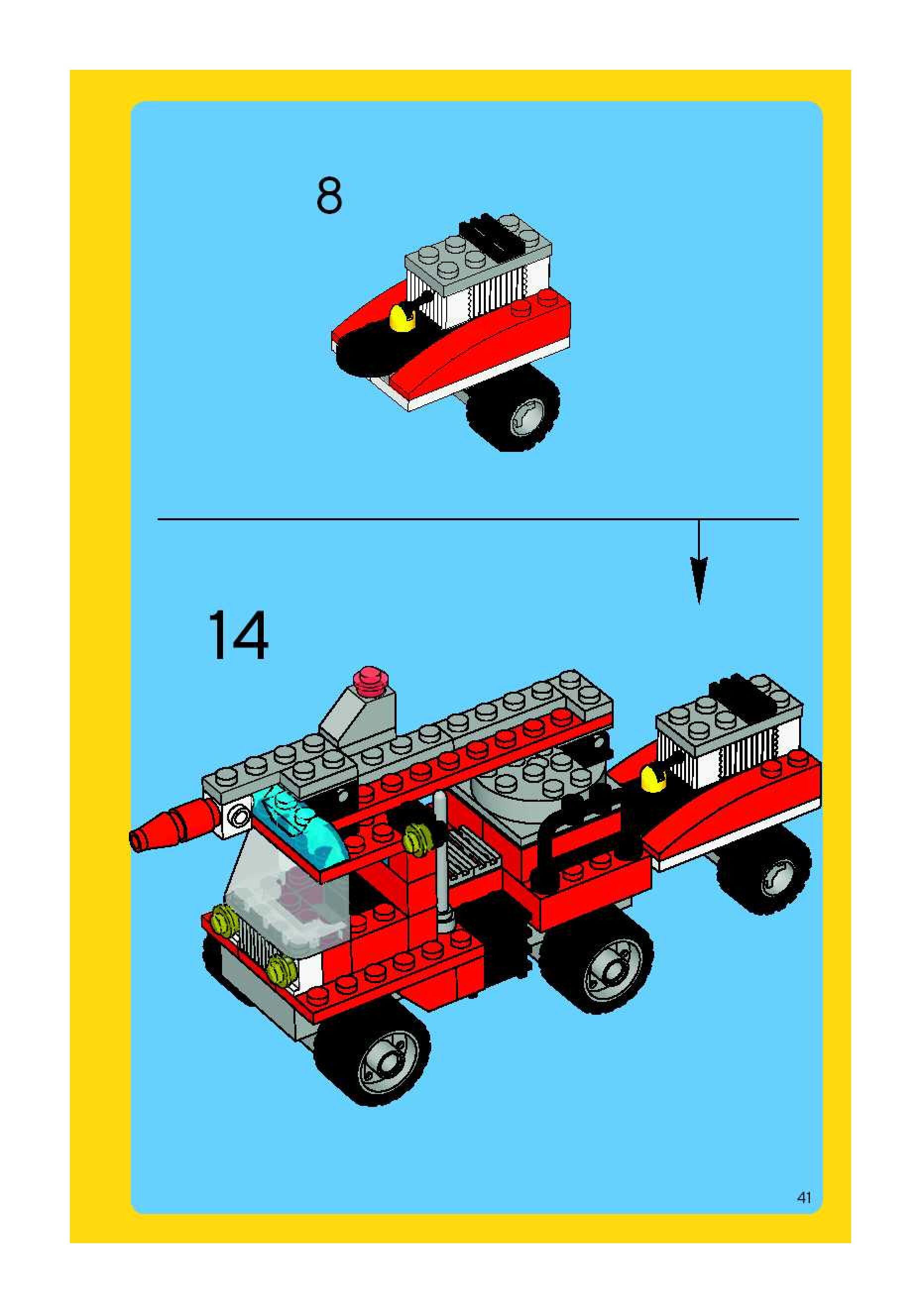 8

14

41