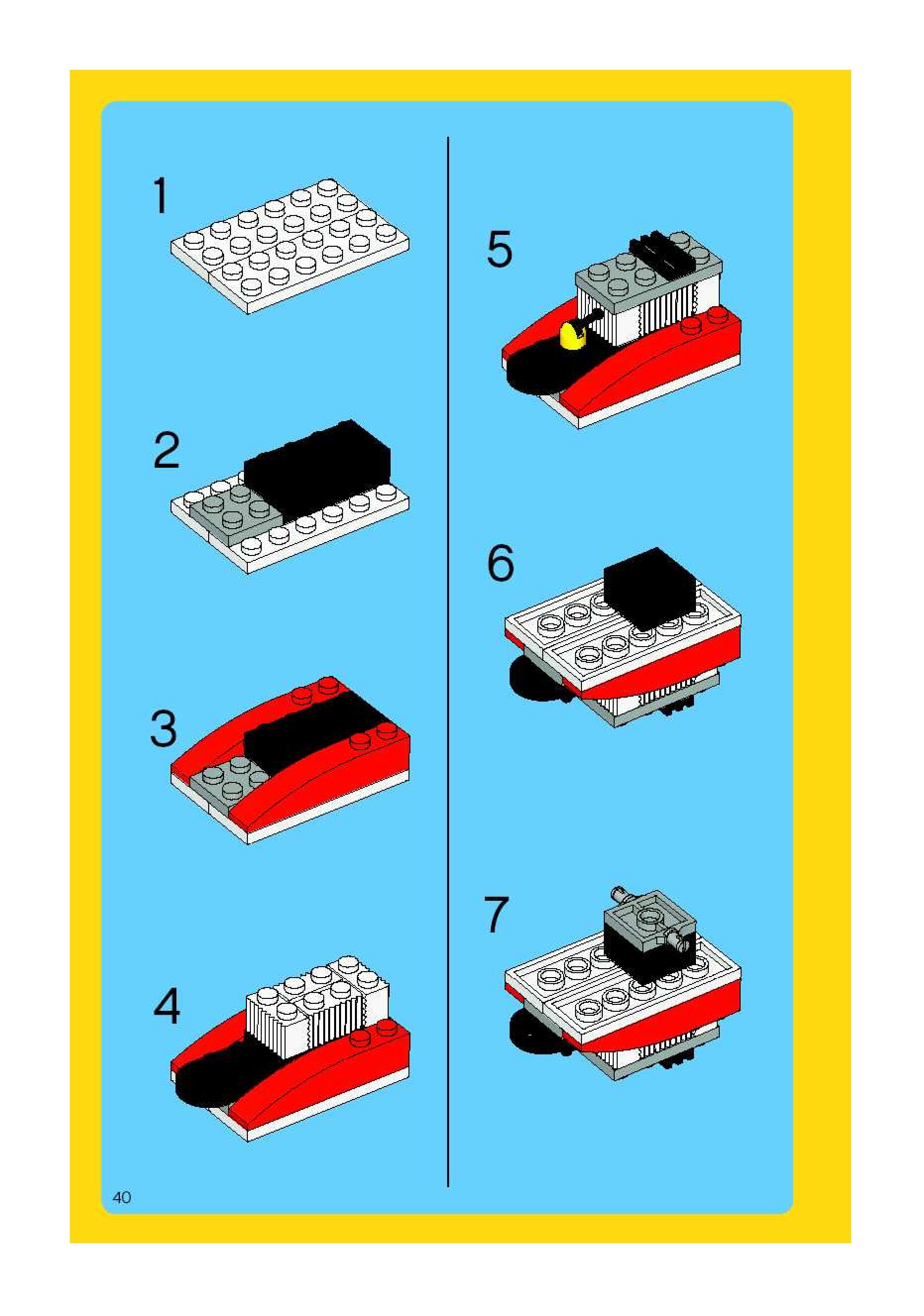 1

2

3

4

5

6

7

40