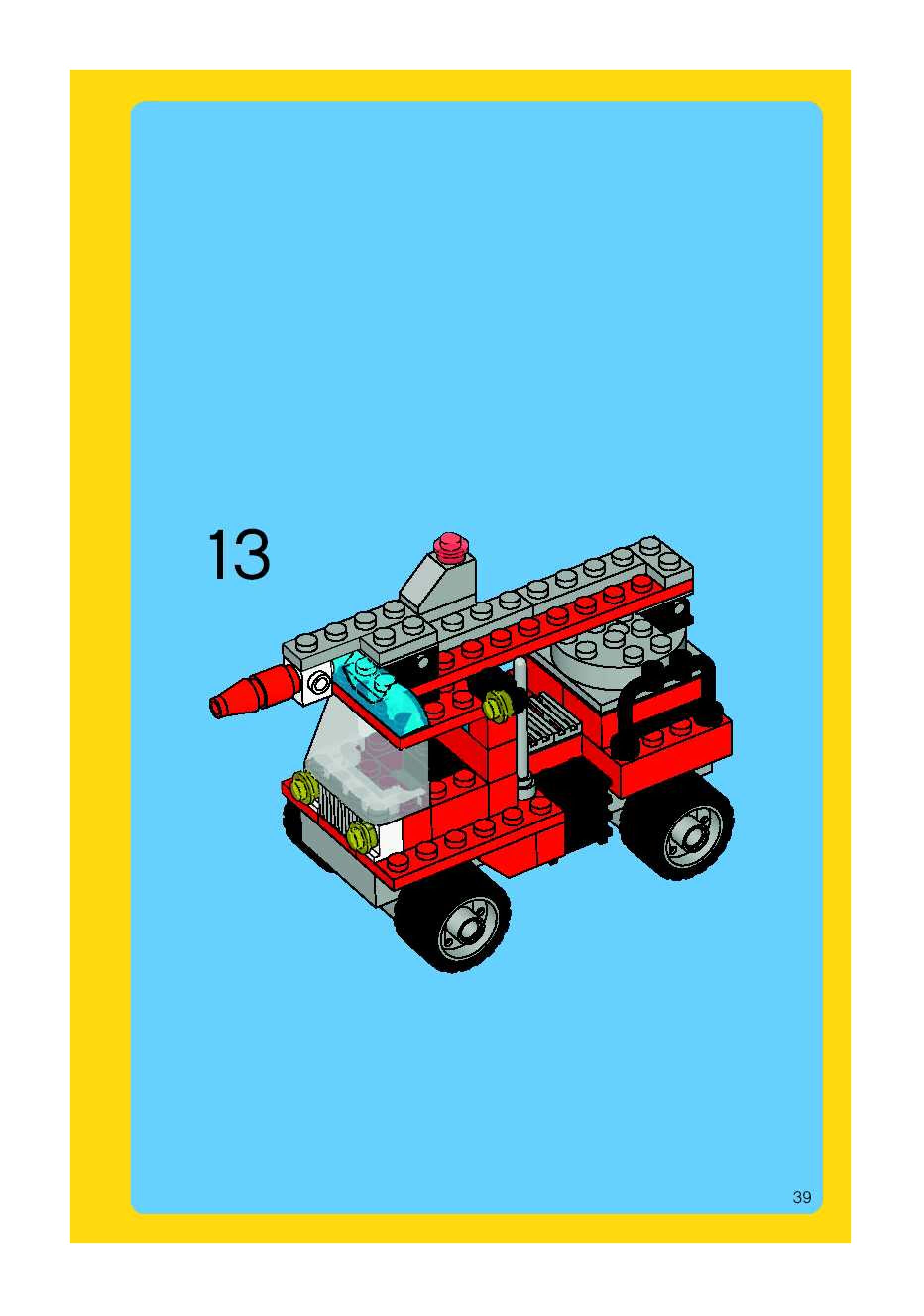 13

39