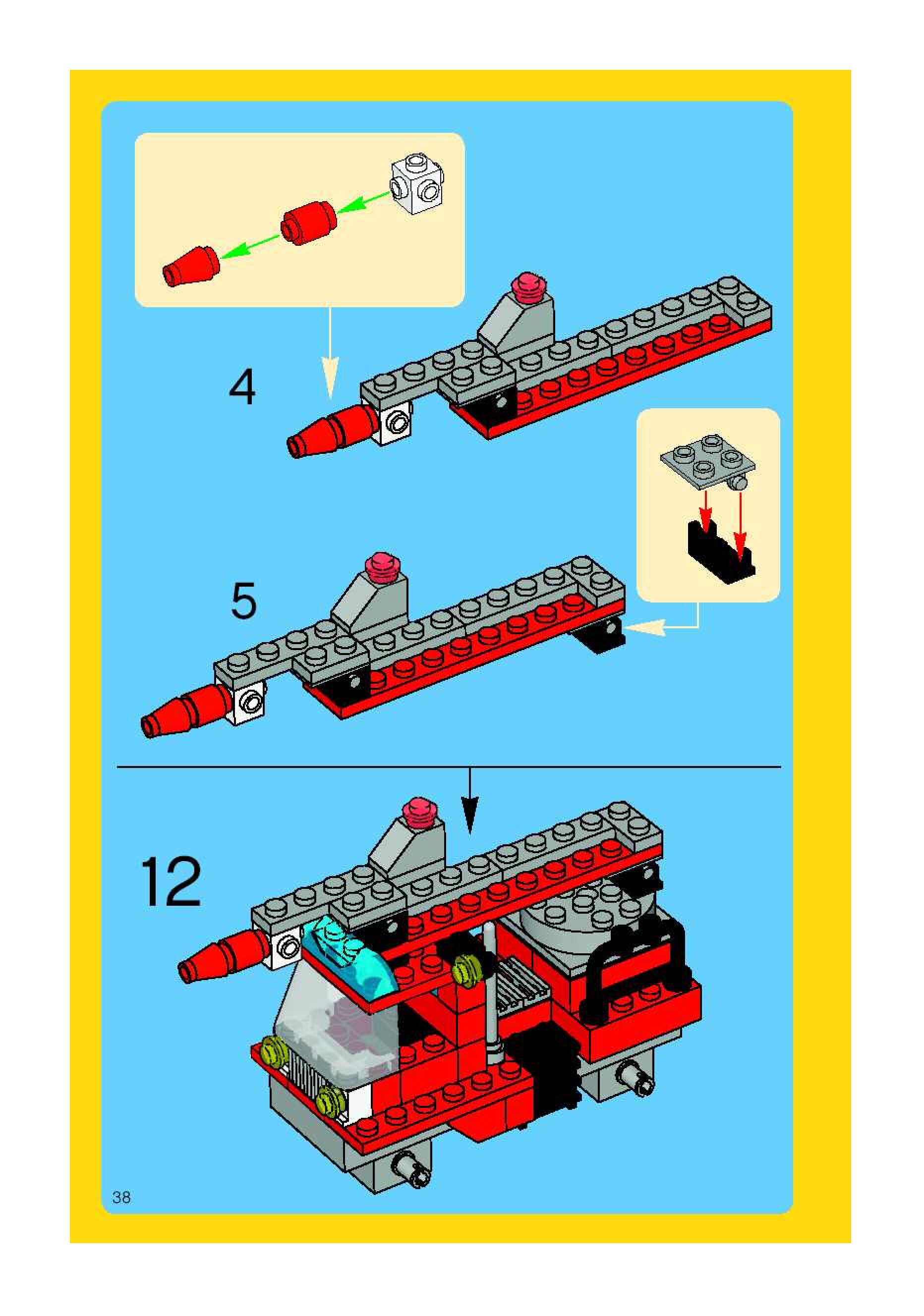 4

5

12

38