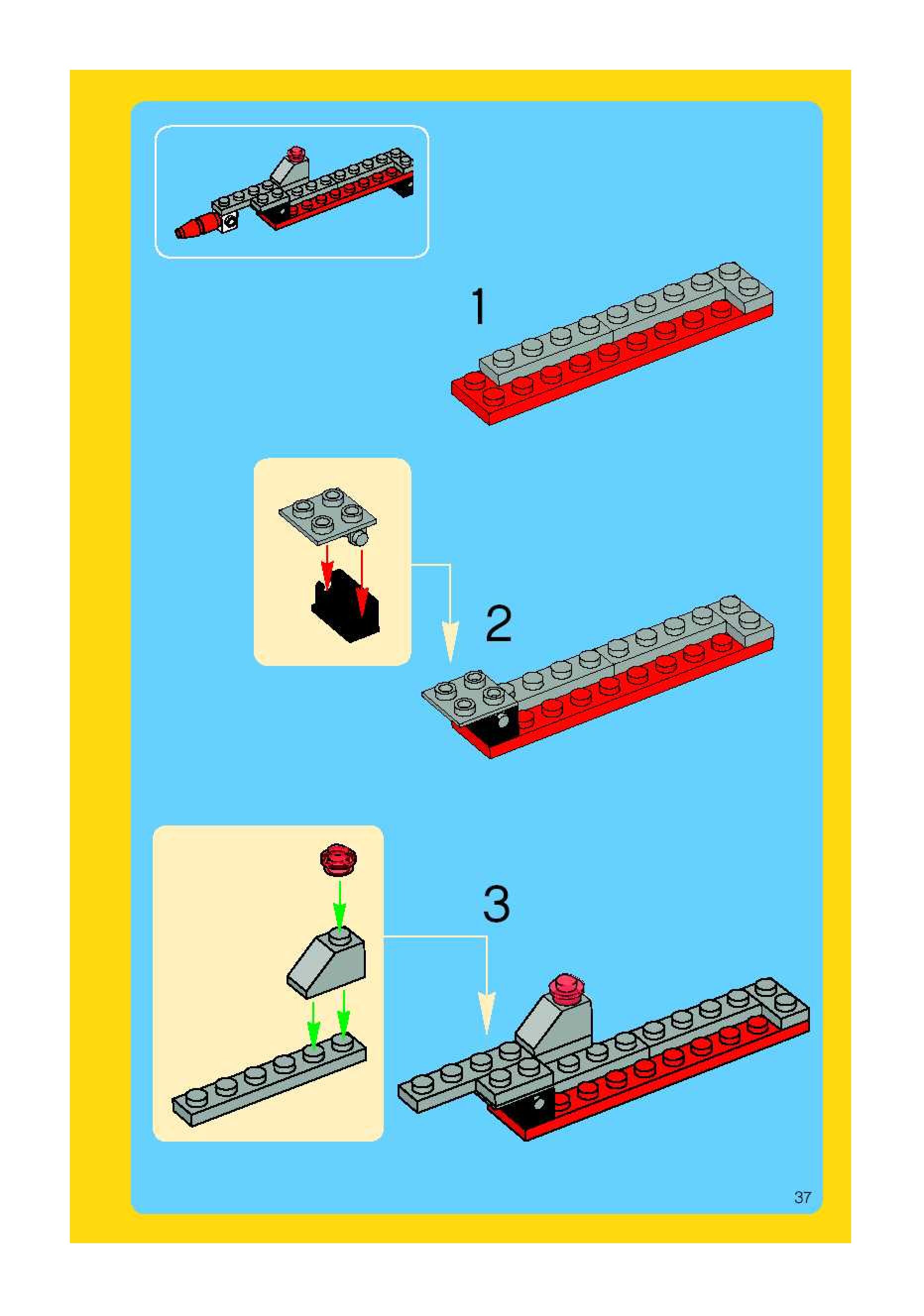 1

2

3

37