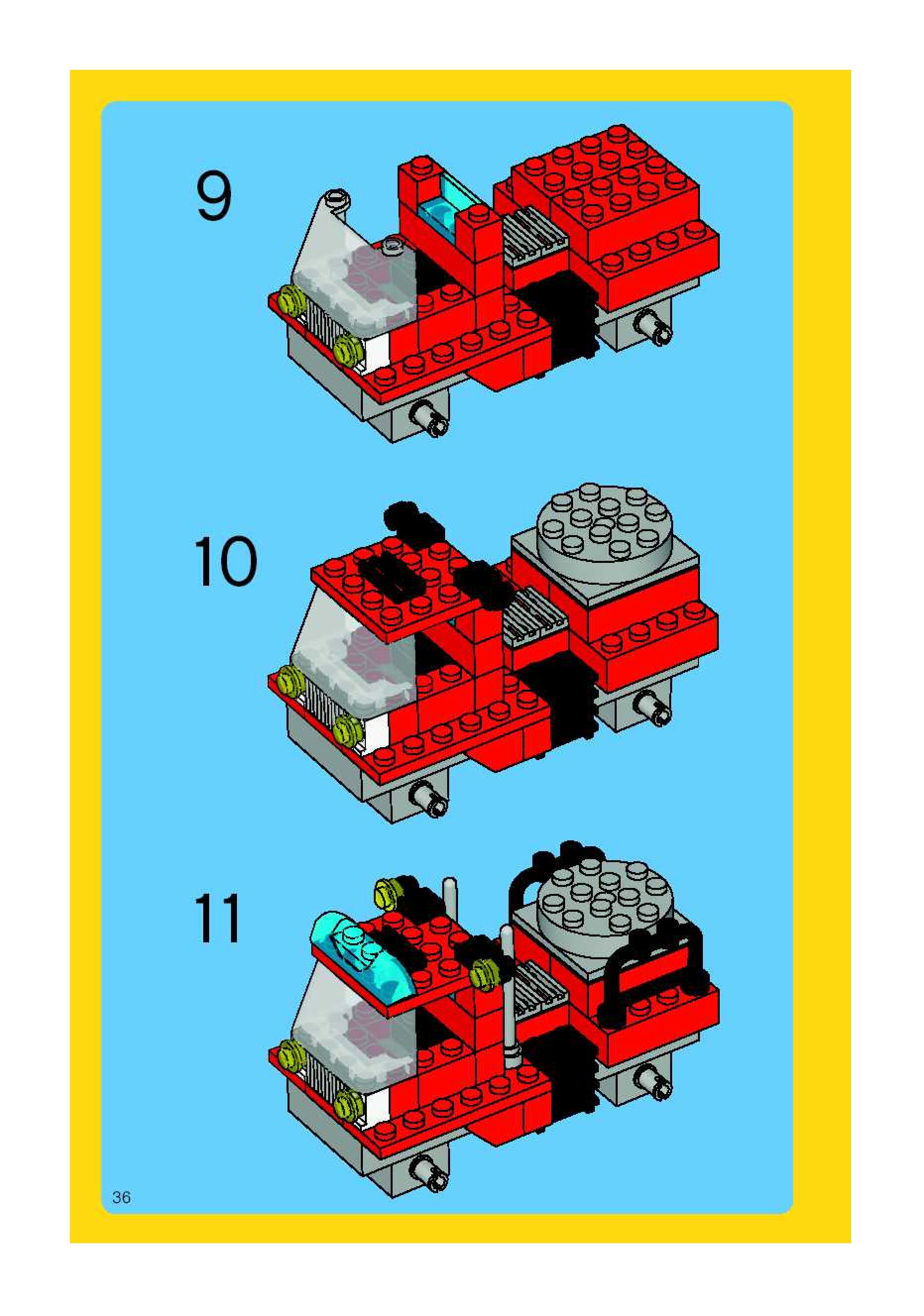 9

10

11

36