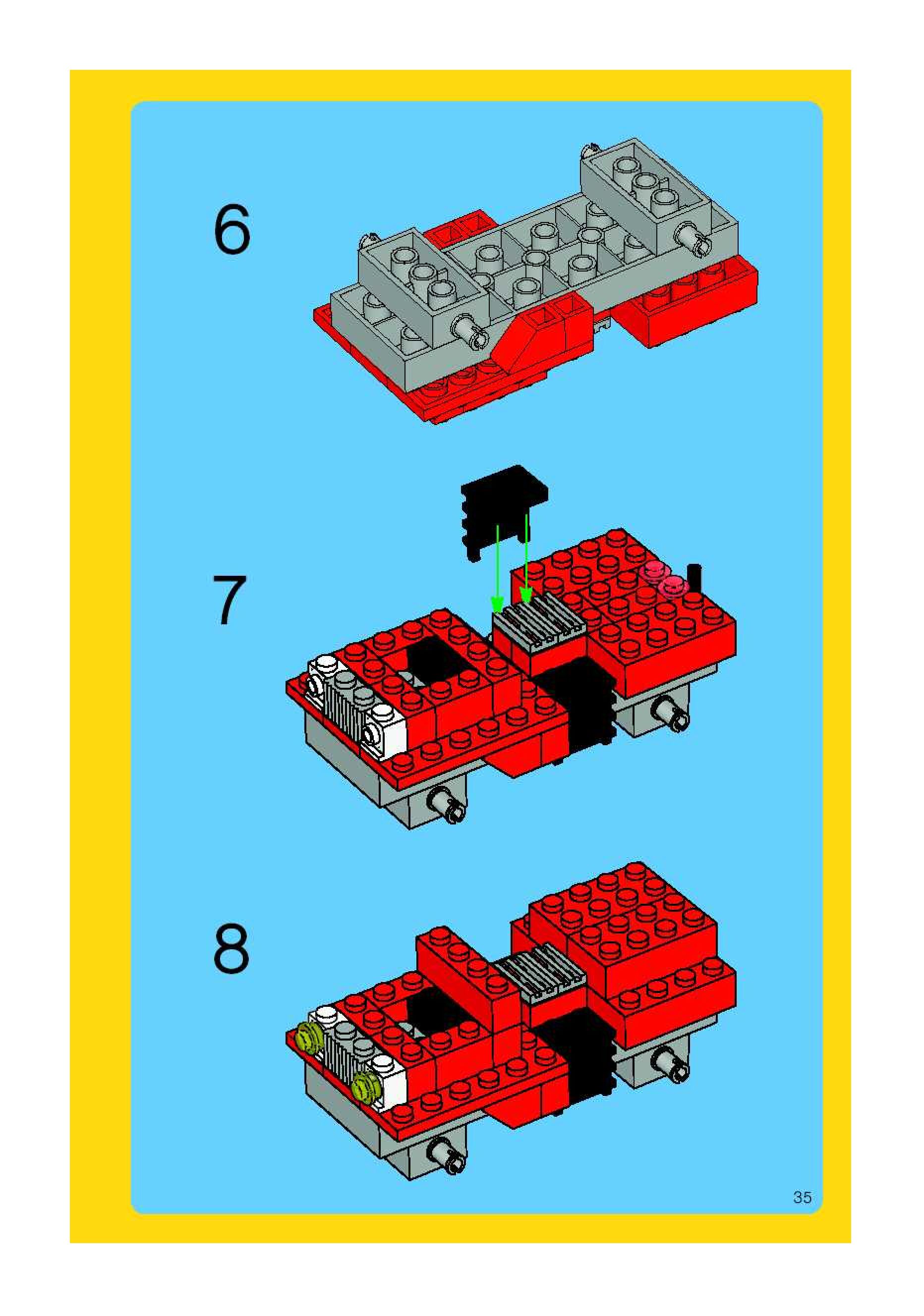 6

7

8

35