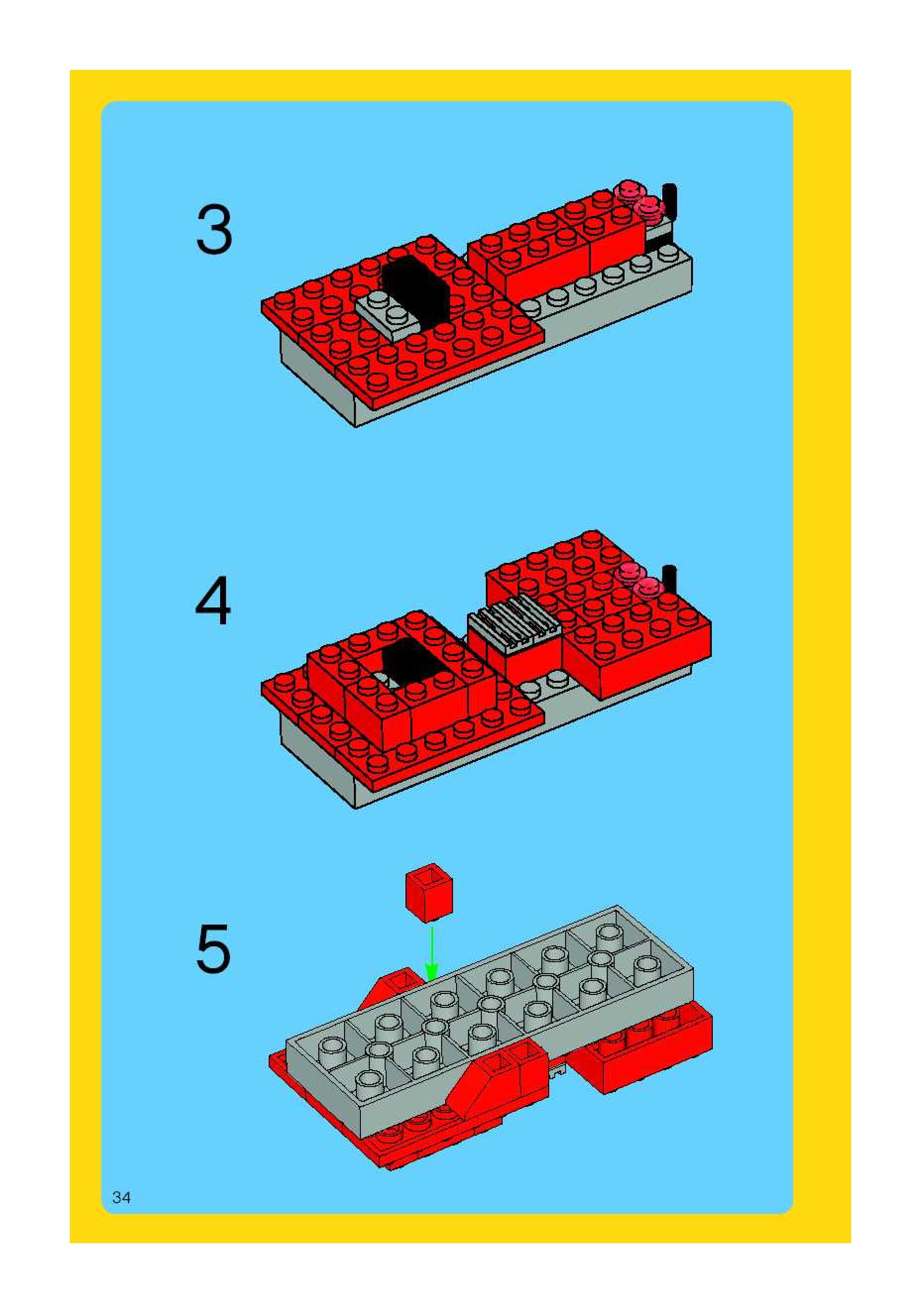 3

4

5

34