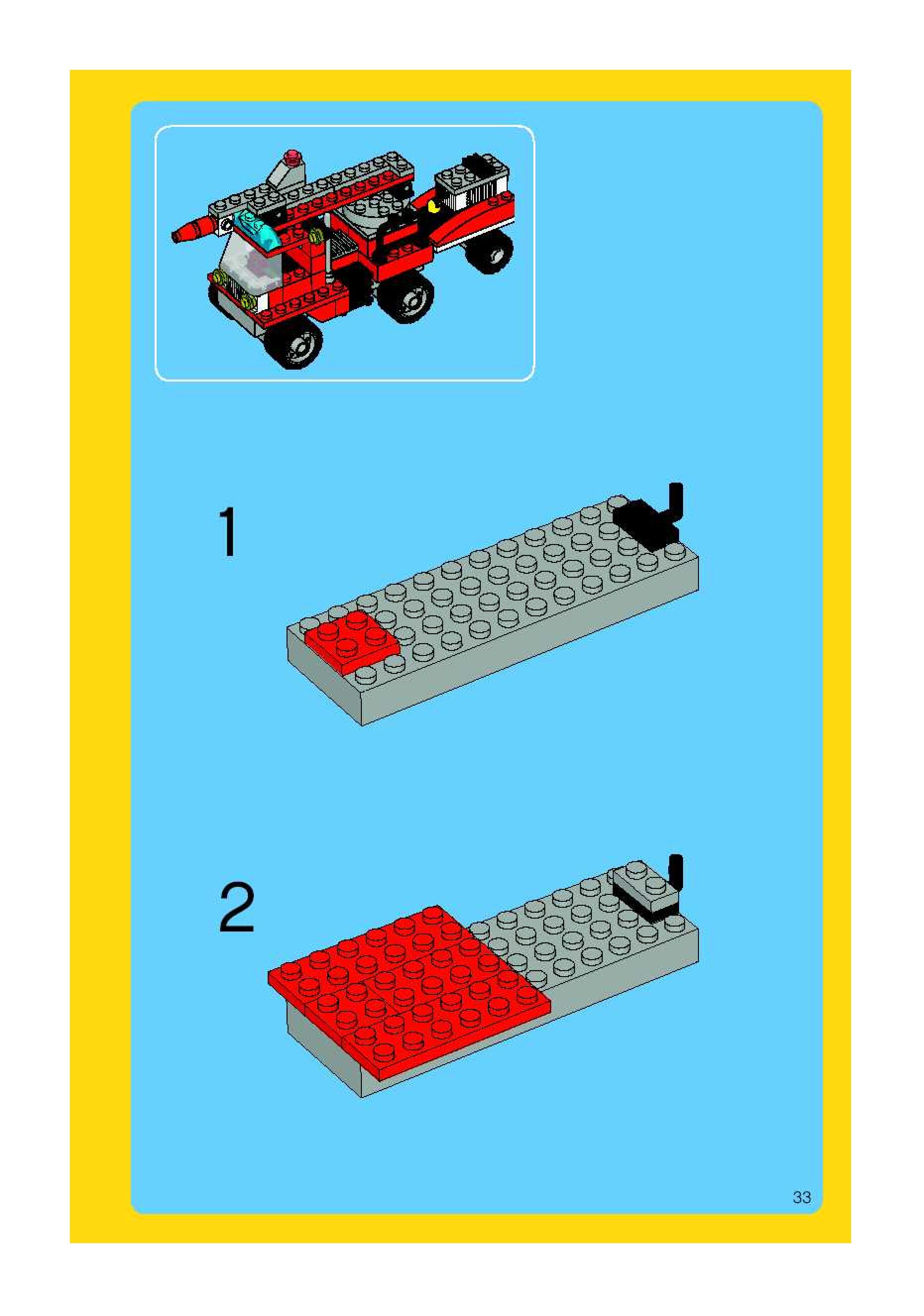 1

2

33