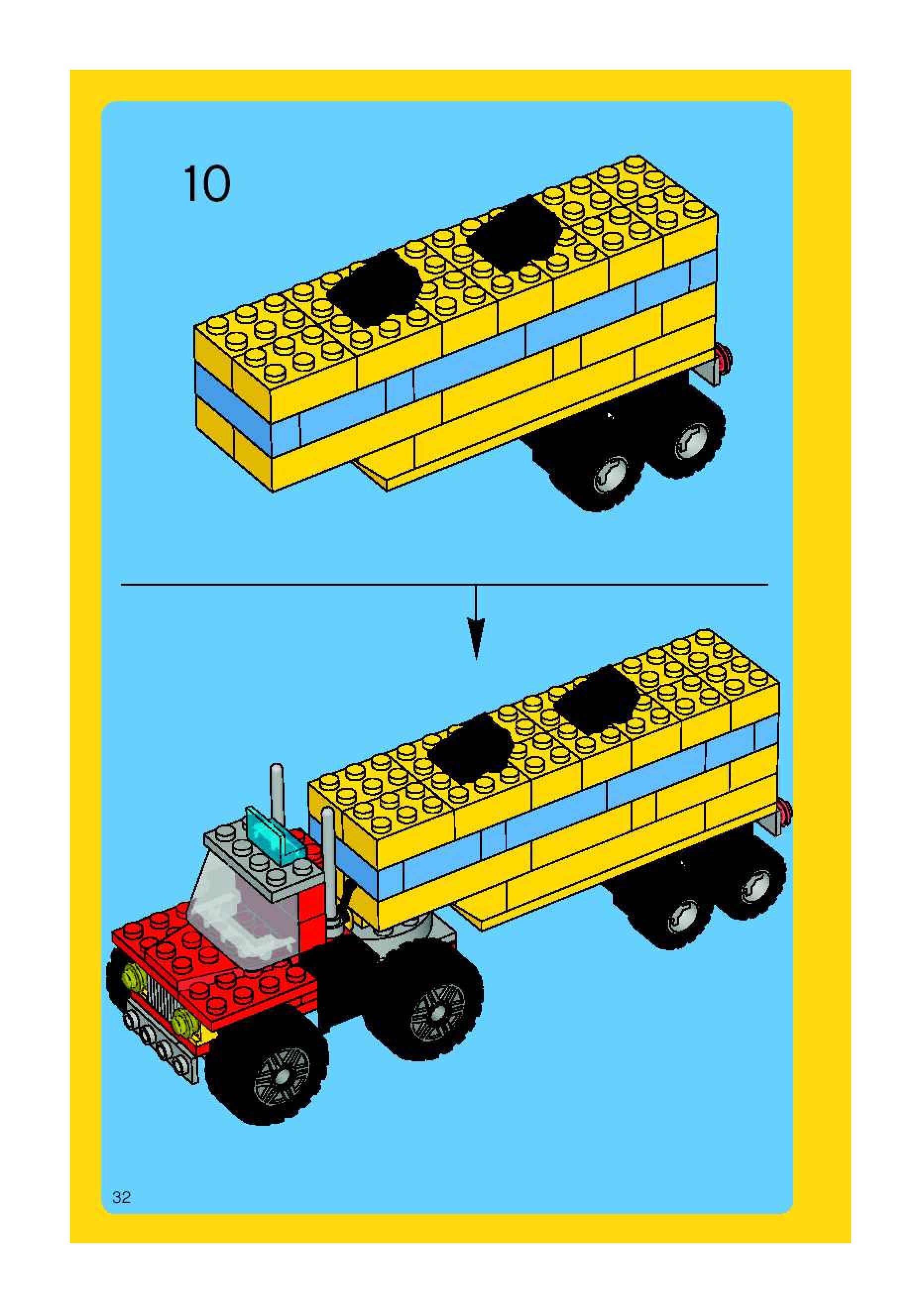 10

32