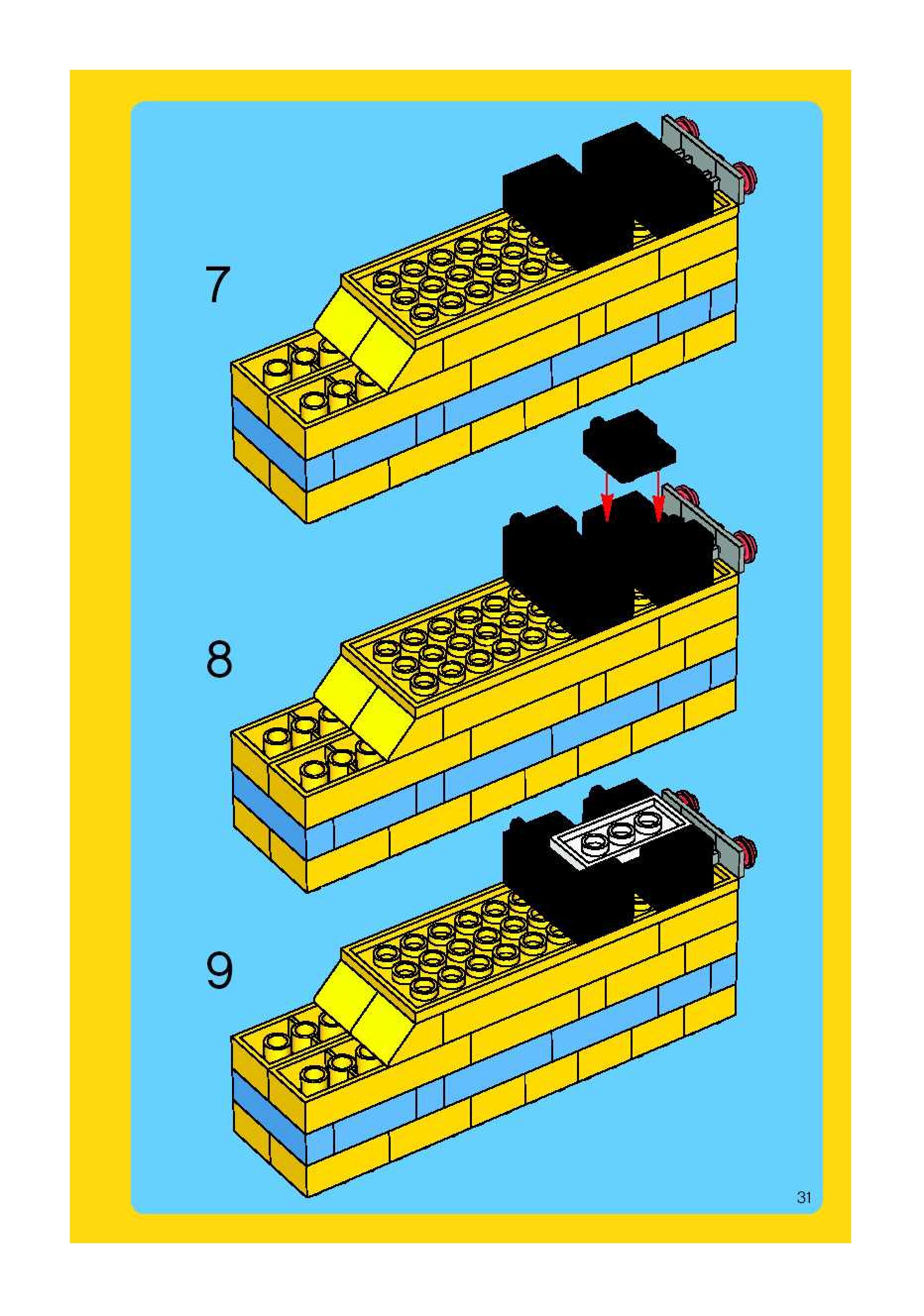 7

8

9

31