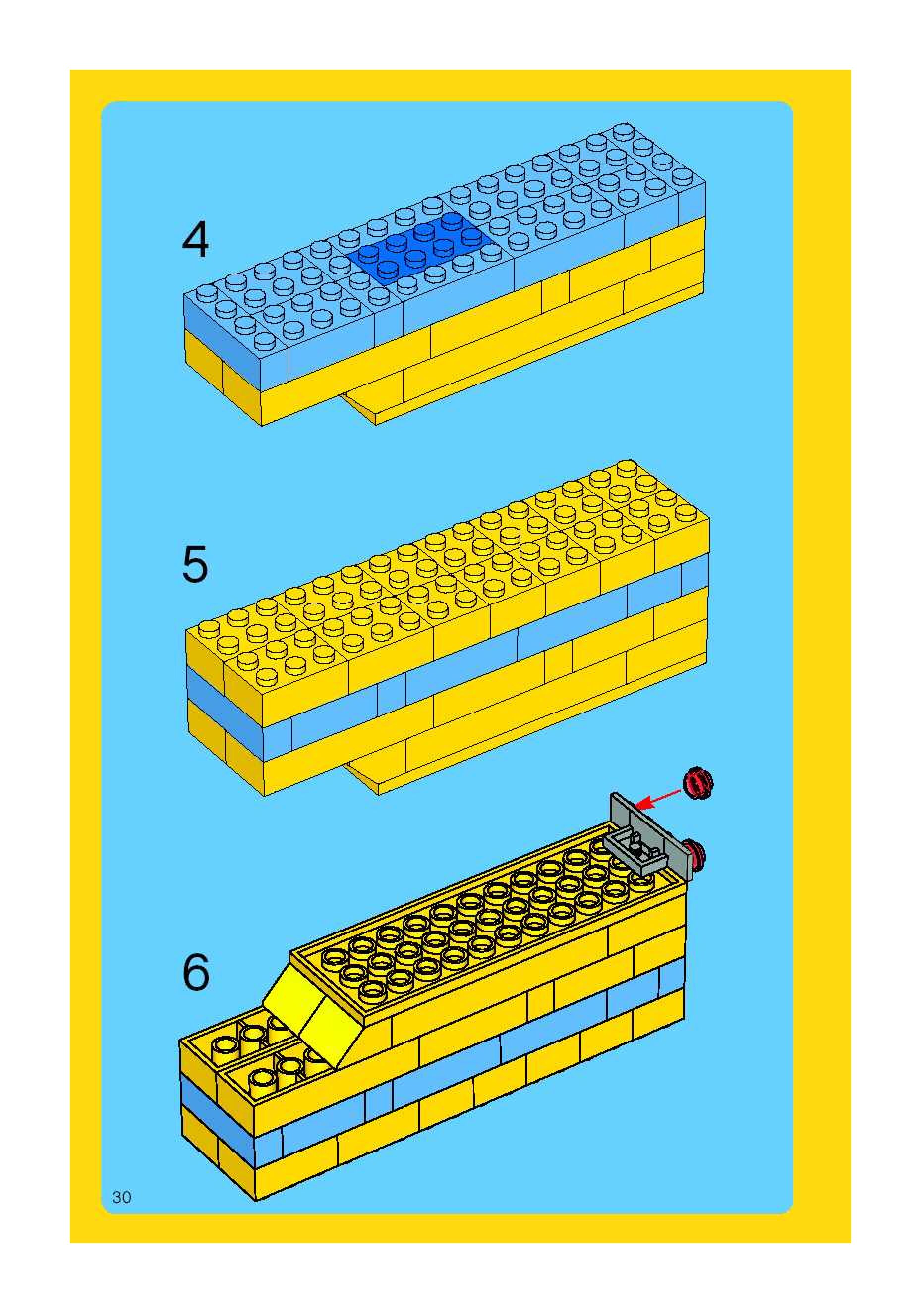 4

5

6

30