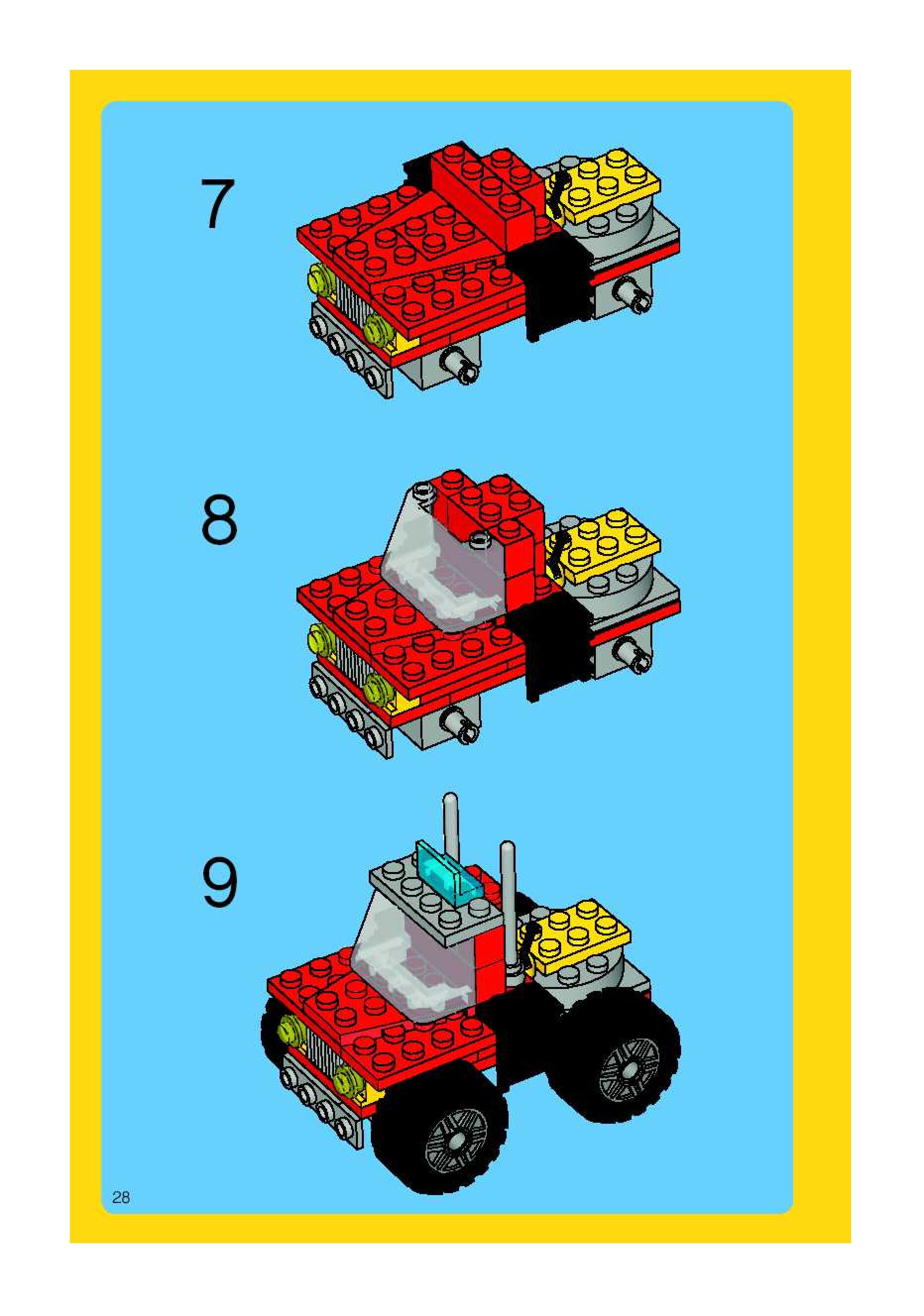 7

8

9

28