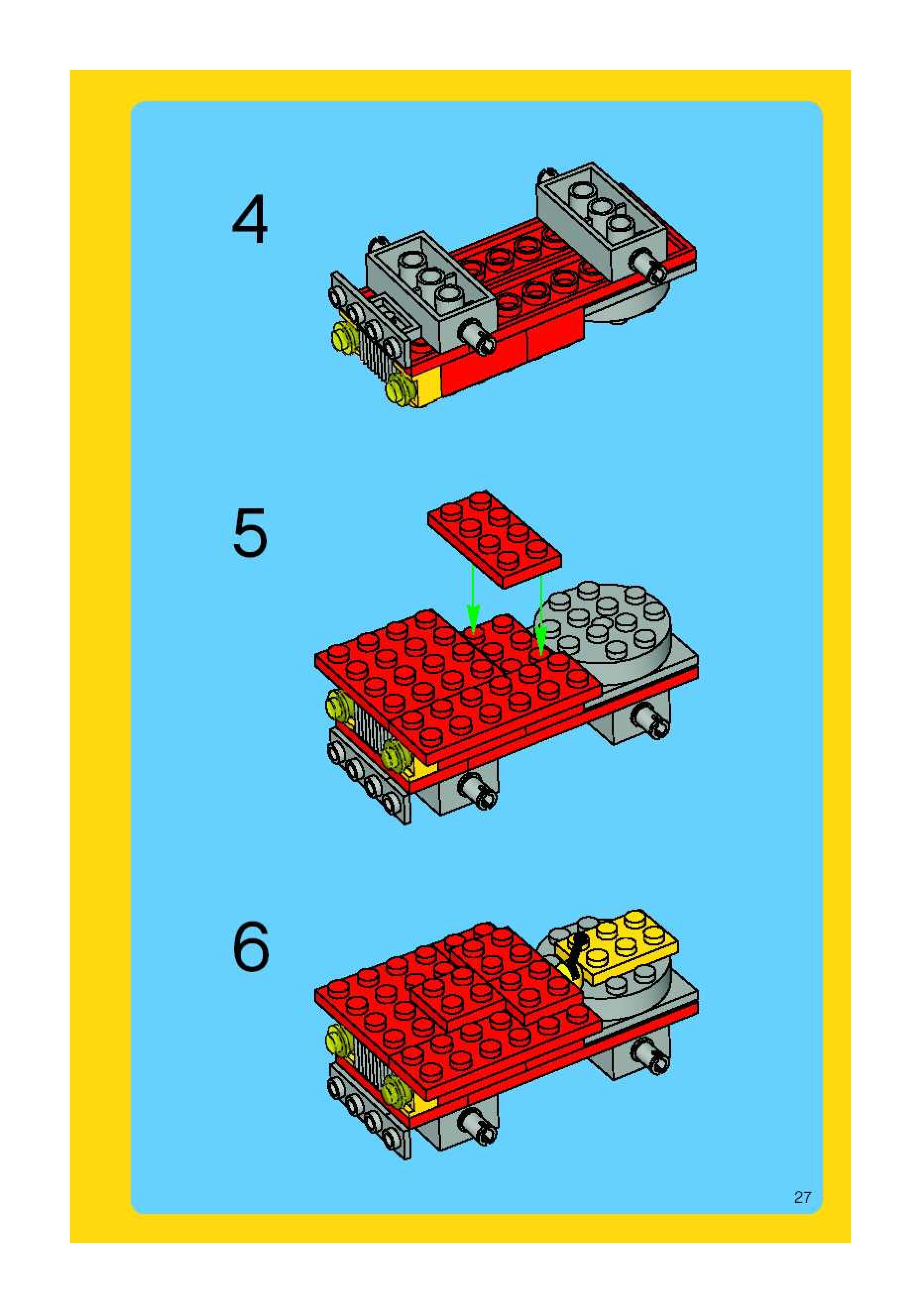 4

5

6

27