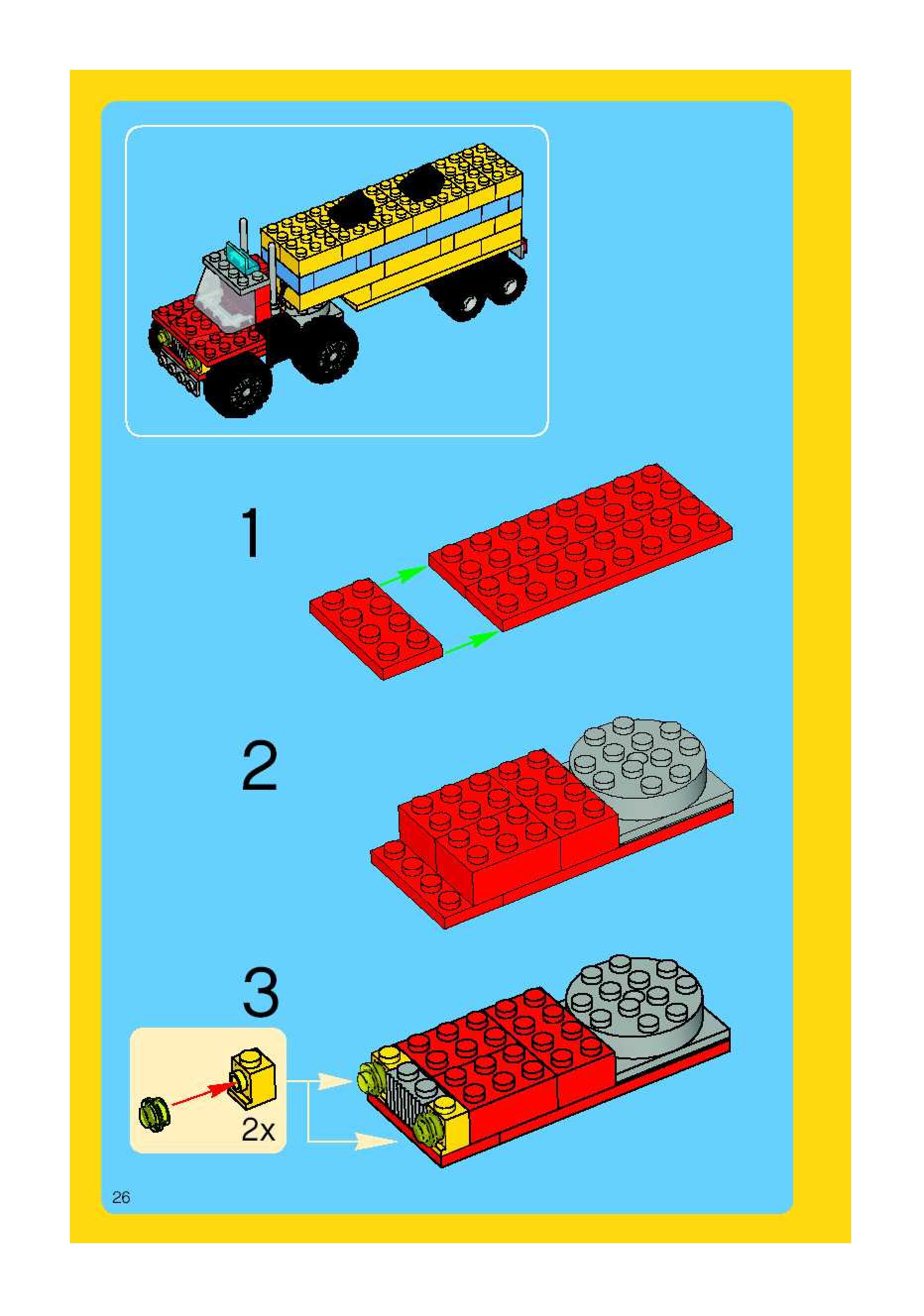 1

2

3

2x

26