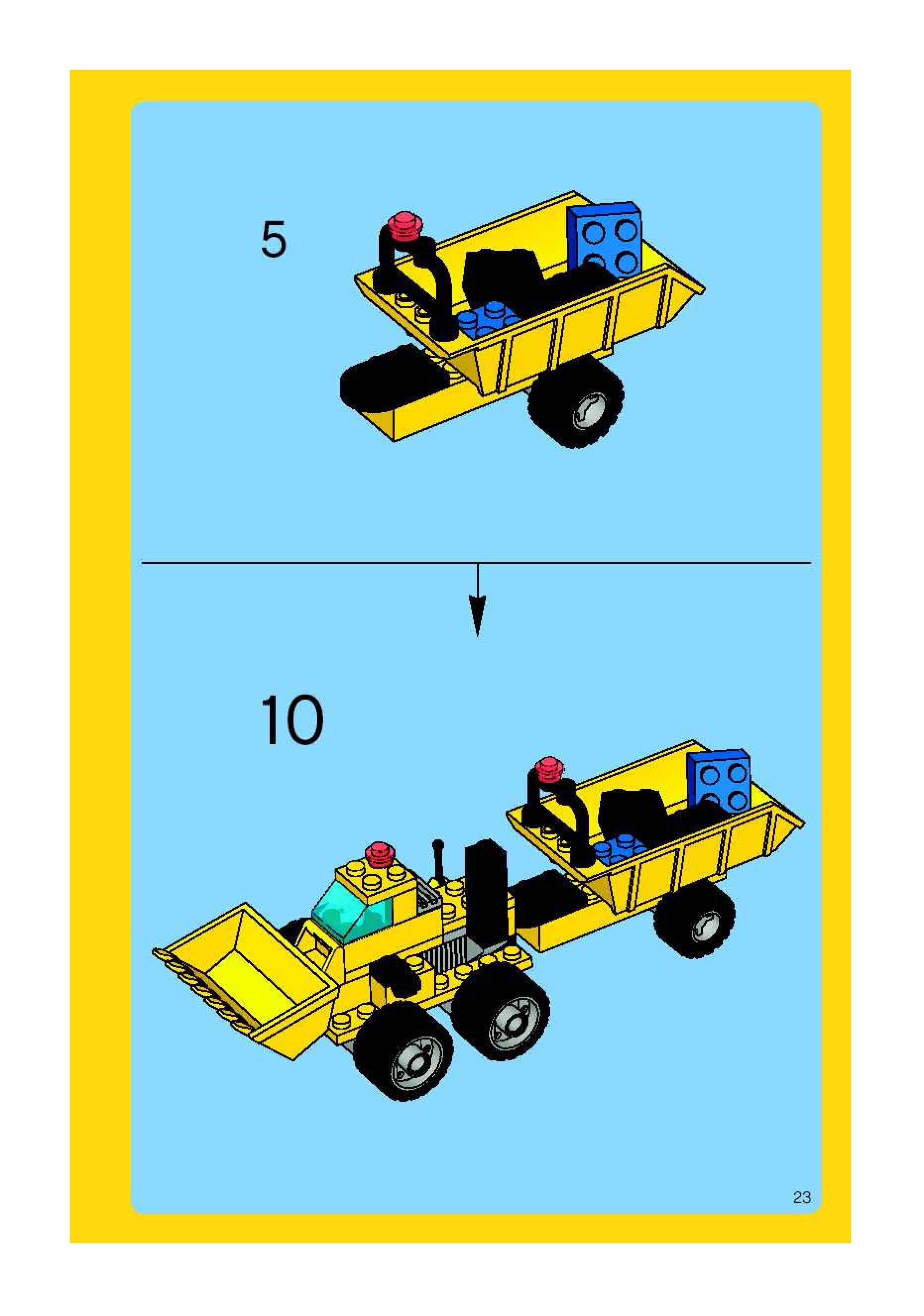 5

10

23