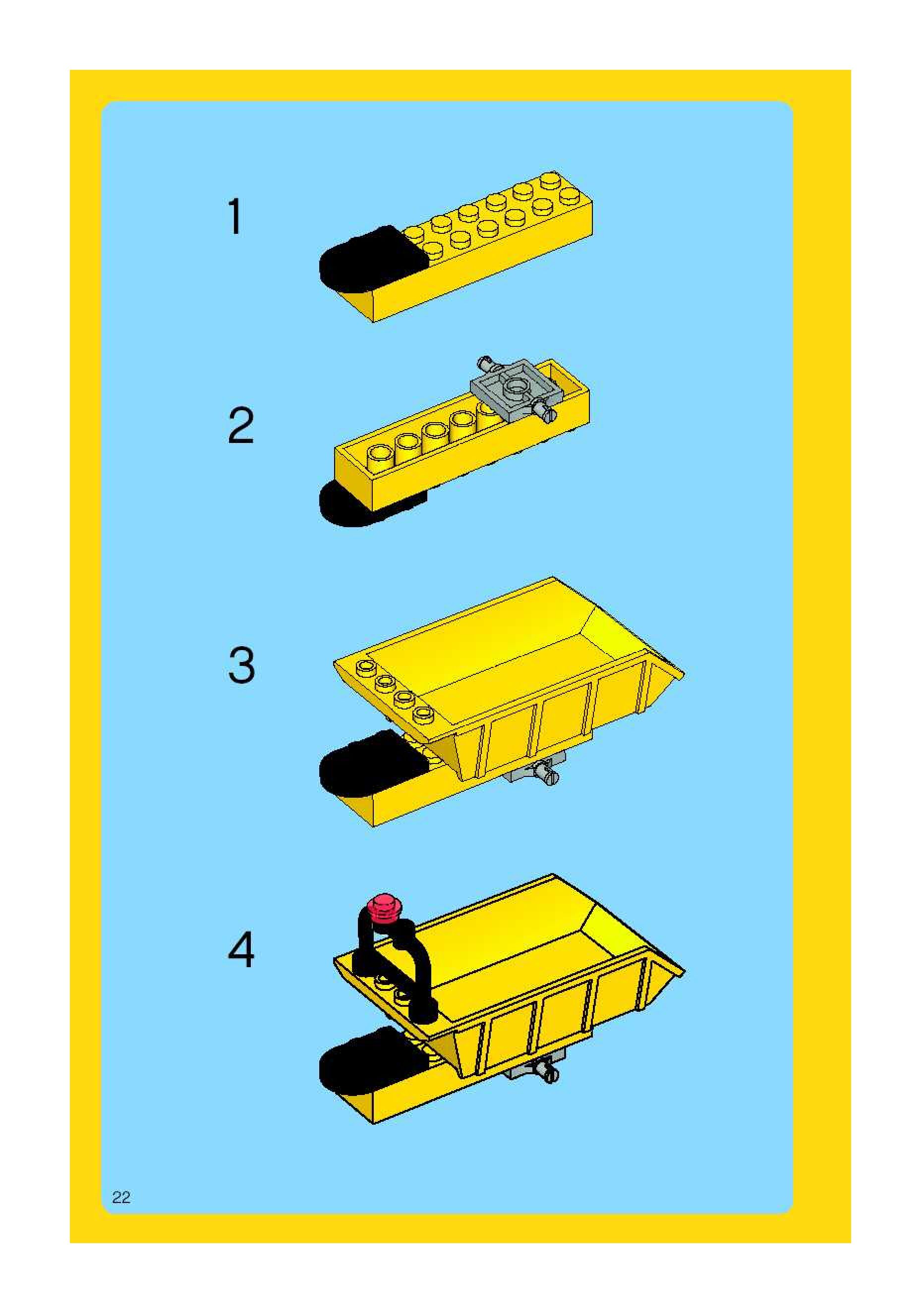 1

2

3

4

22