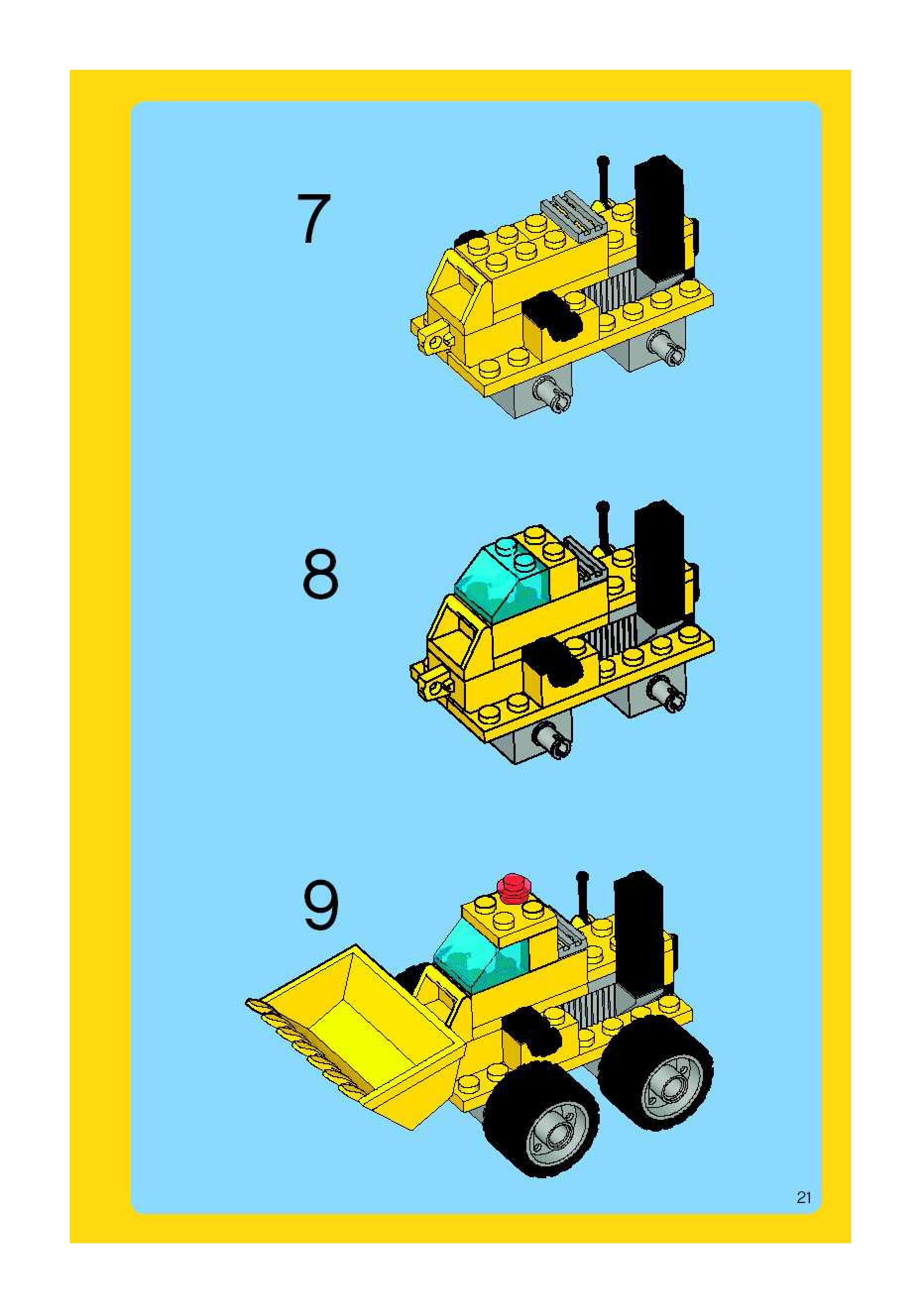 7

8

9

21