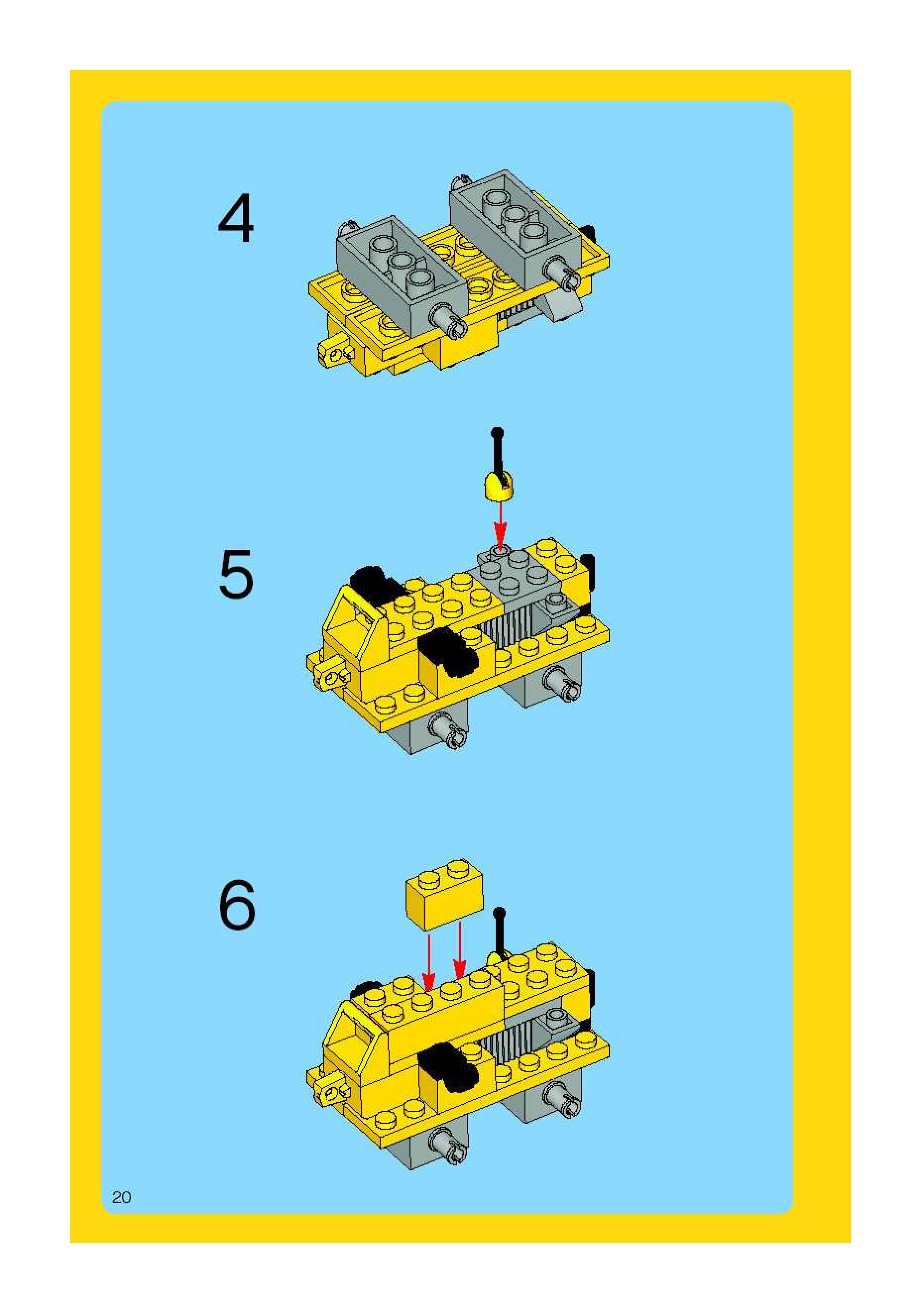 4

5

6

20