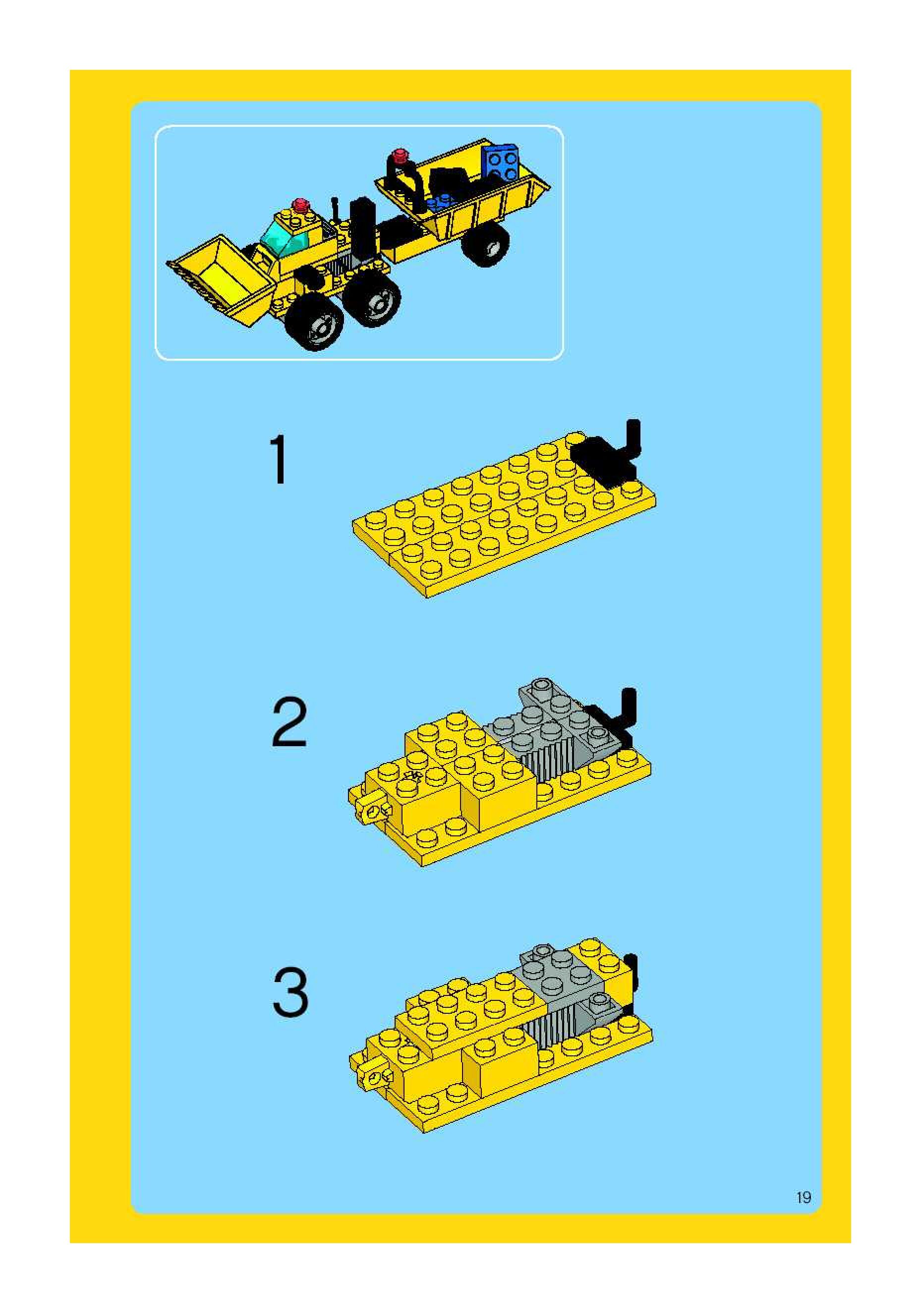 1

2

3

19