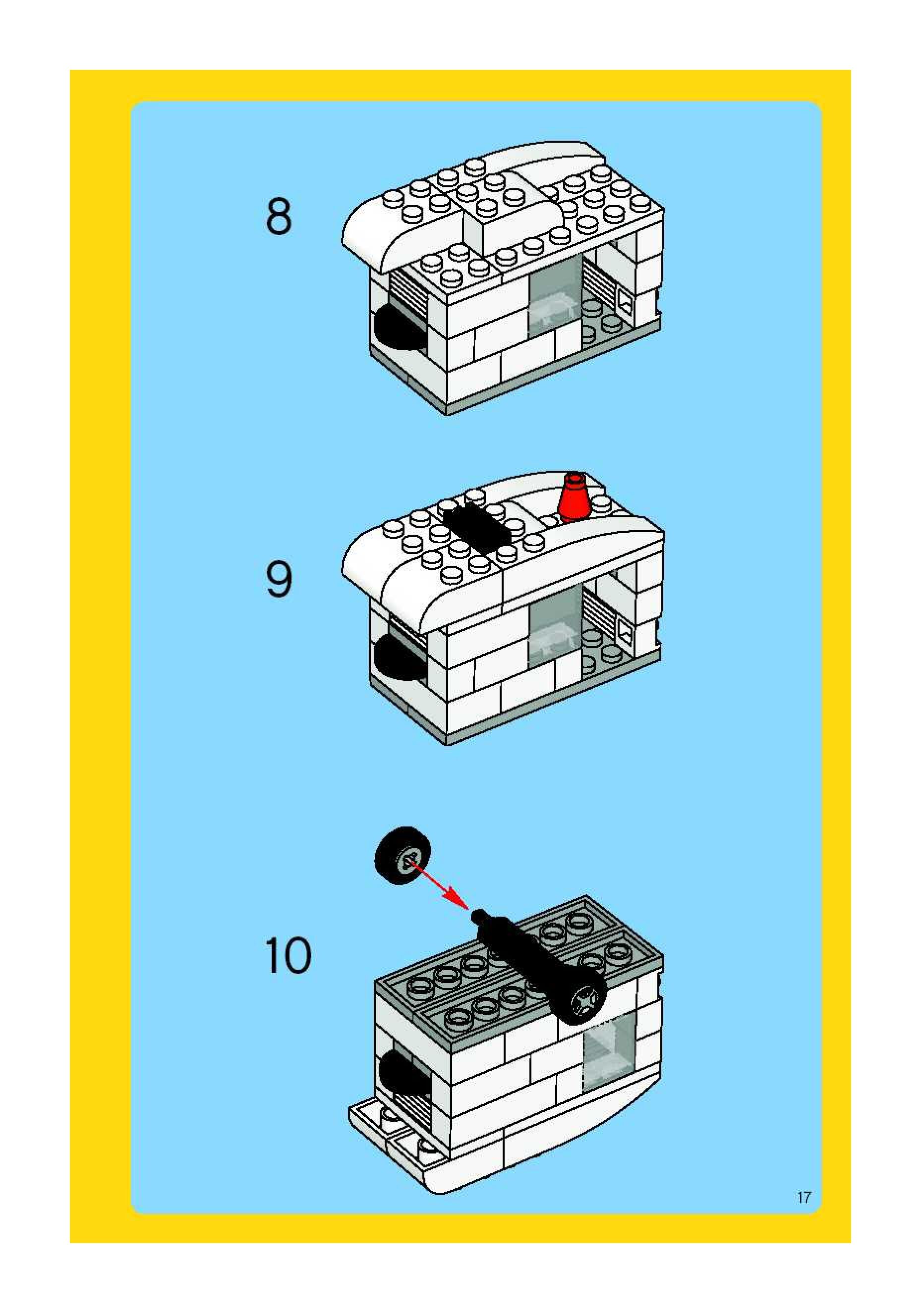 8

9

10

17