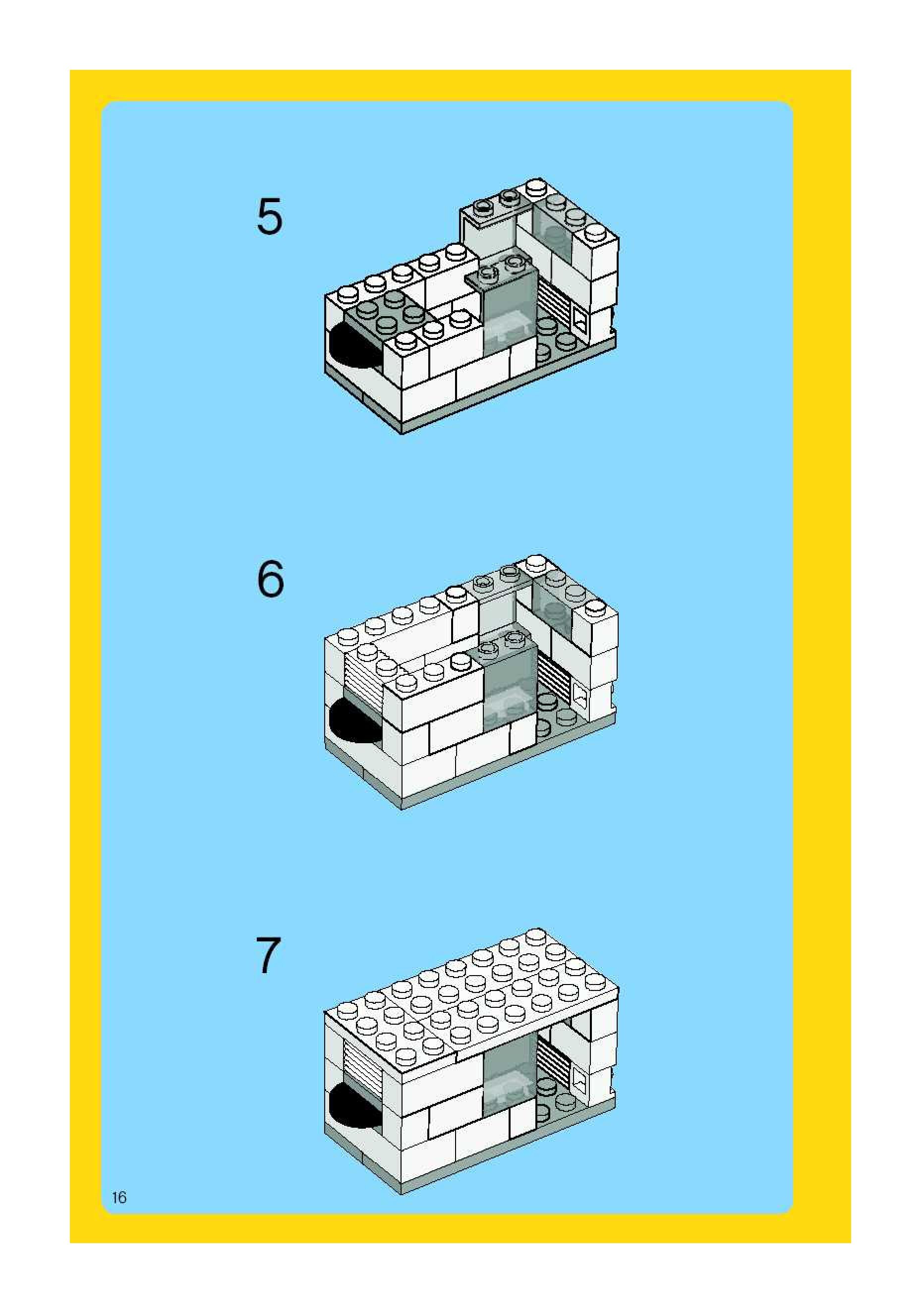 5

6

7

16