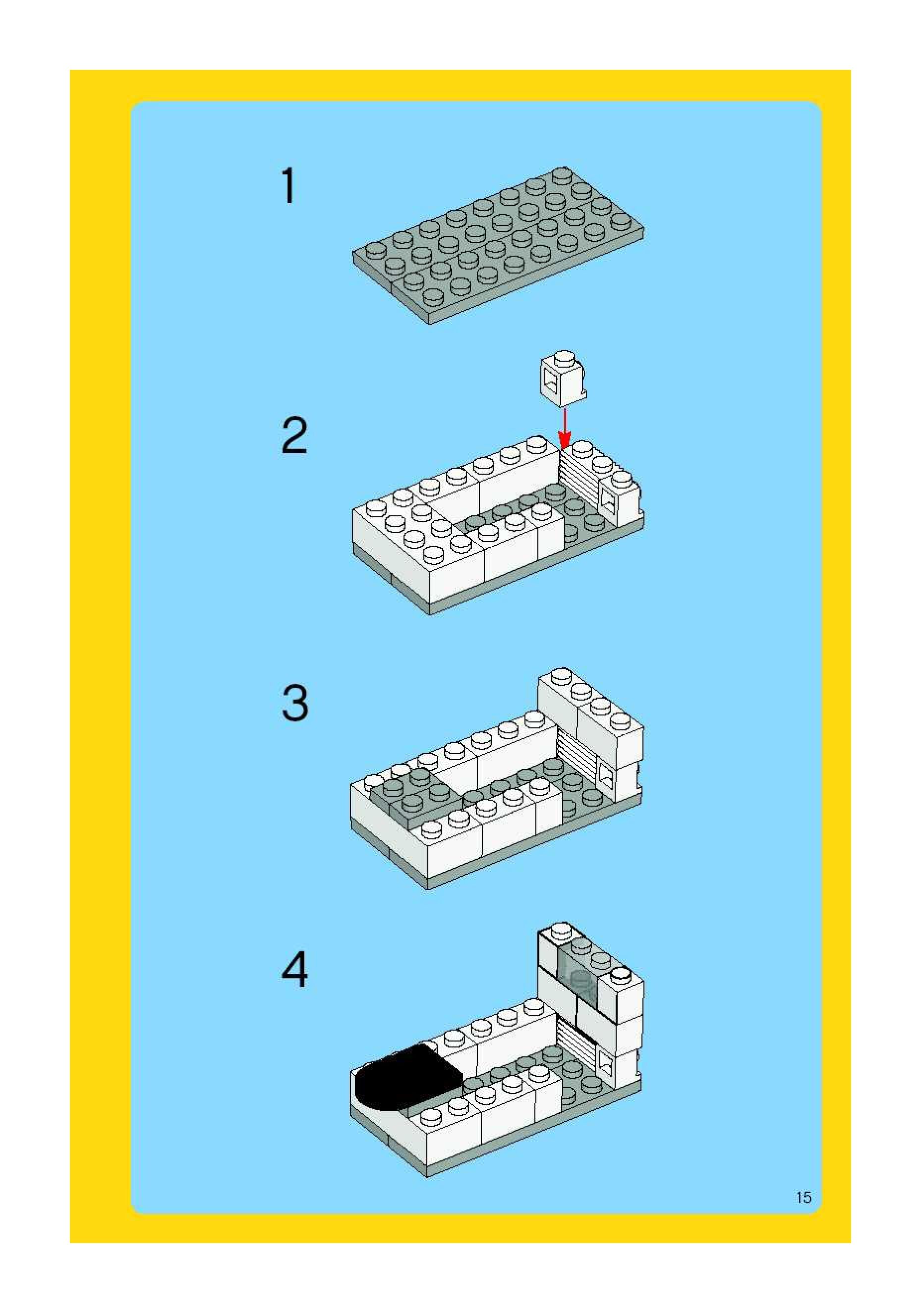 1

2

3

4

15