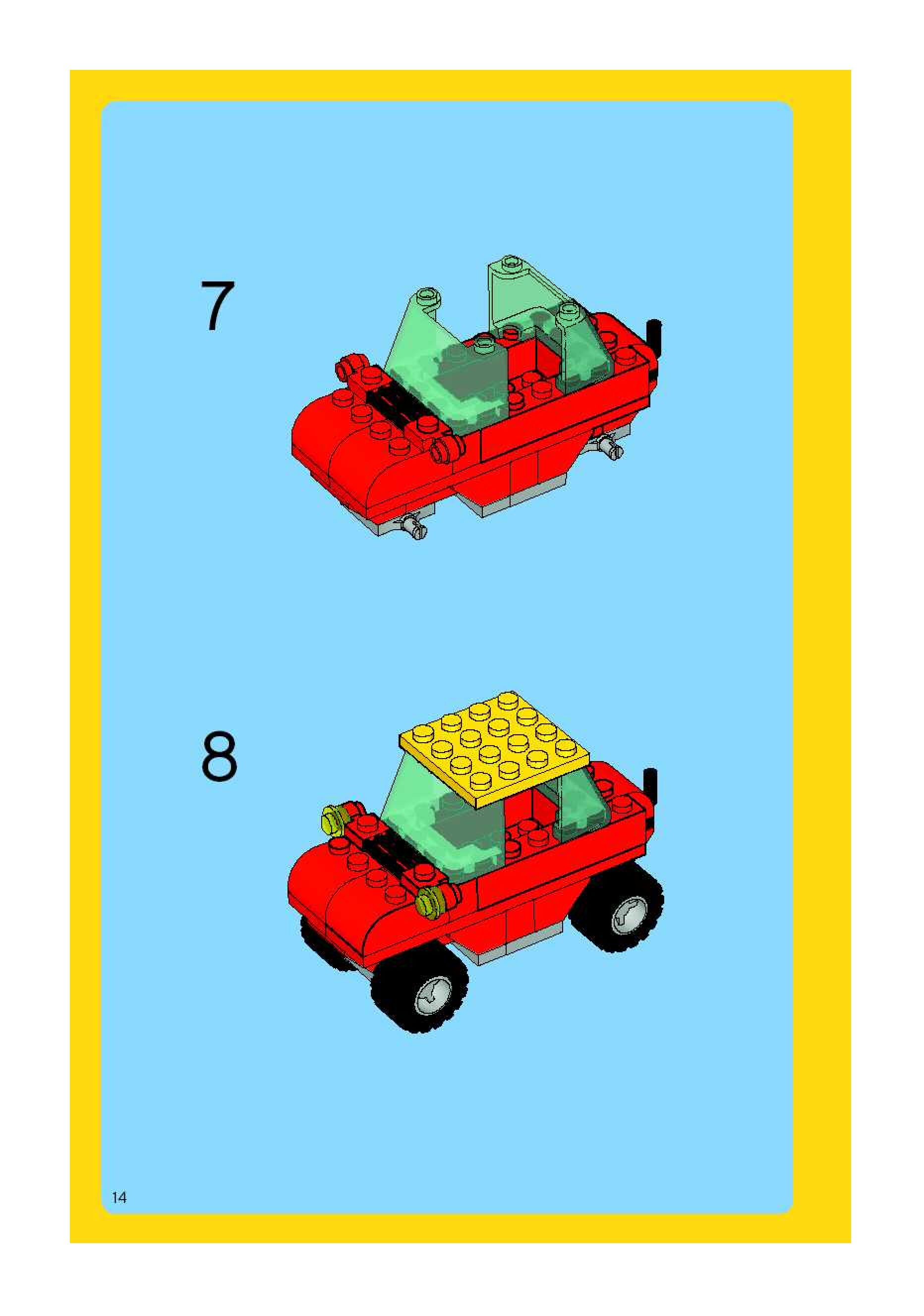 7

8

14