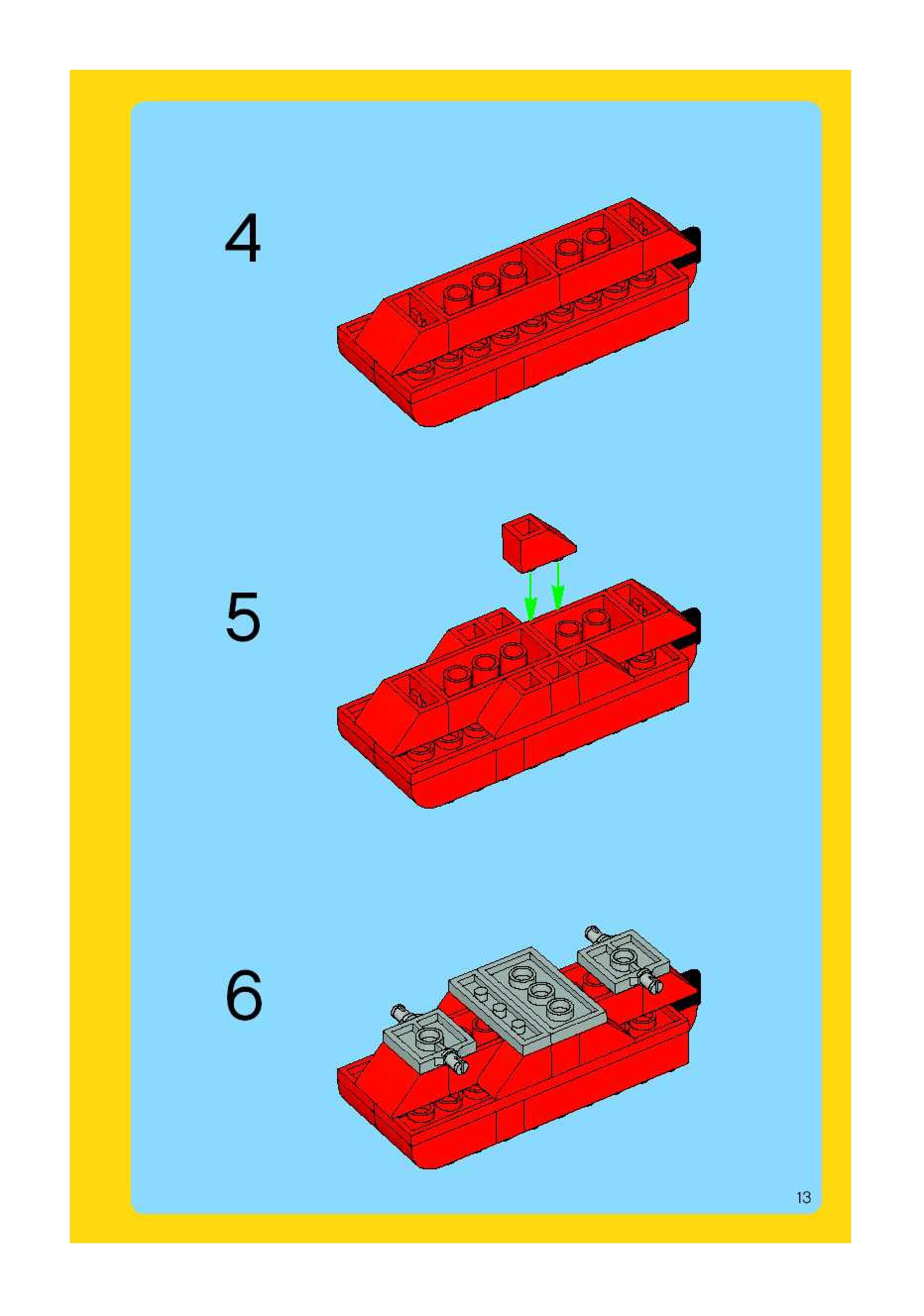 4

5

6

13