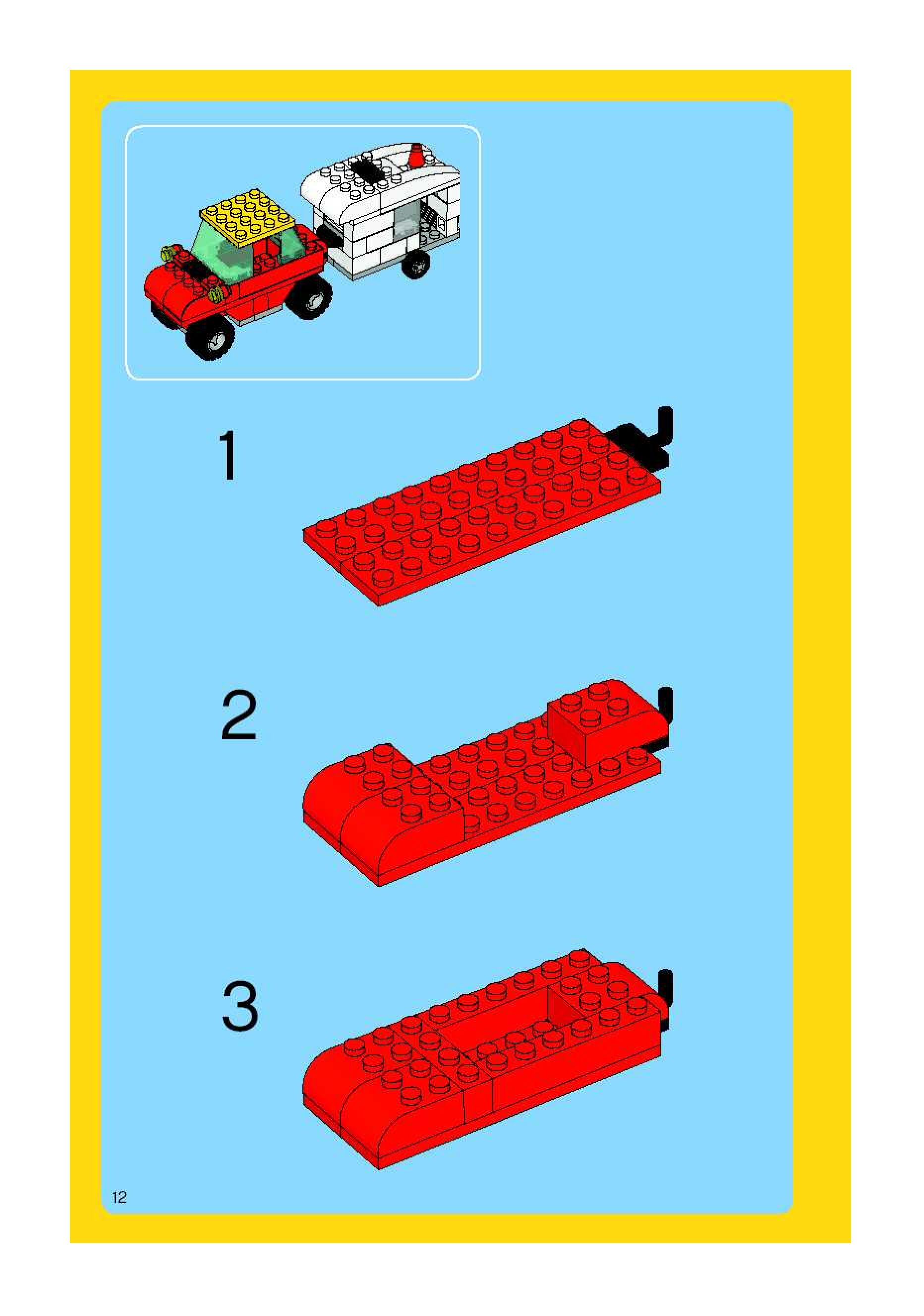 1

2

3

12