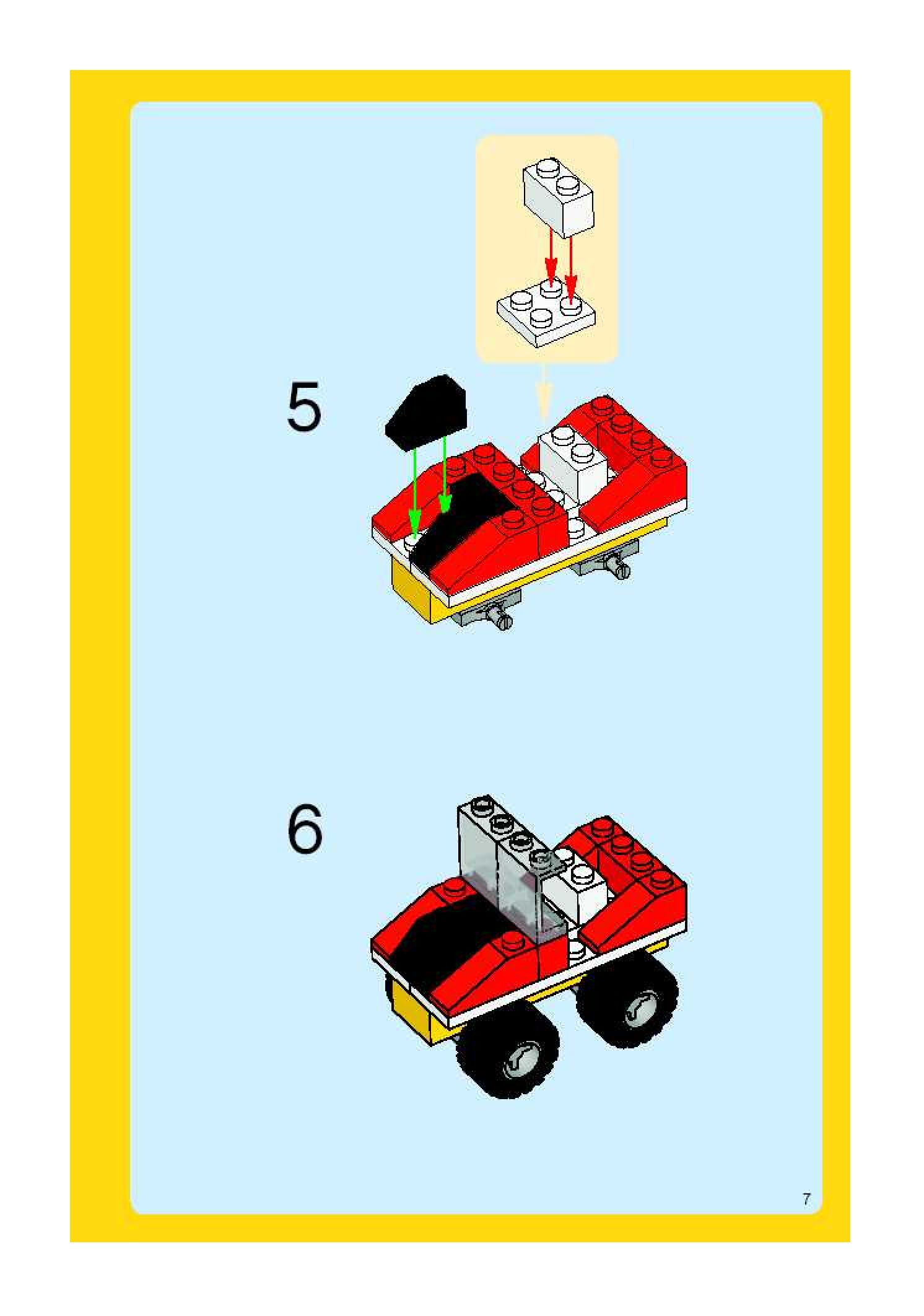 5

6

7