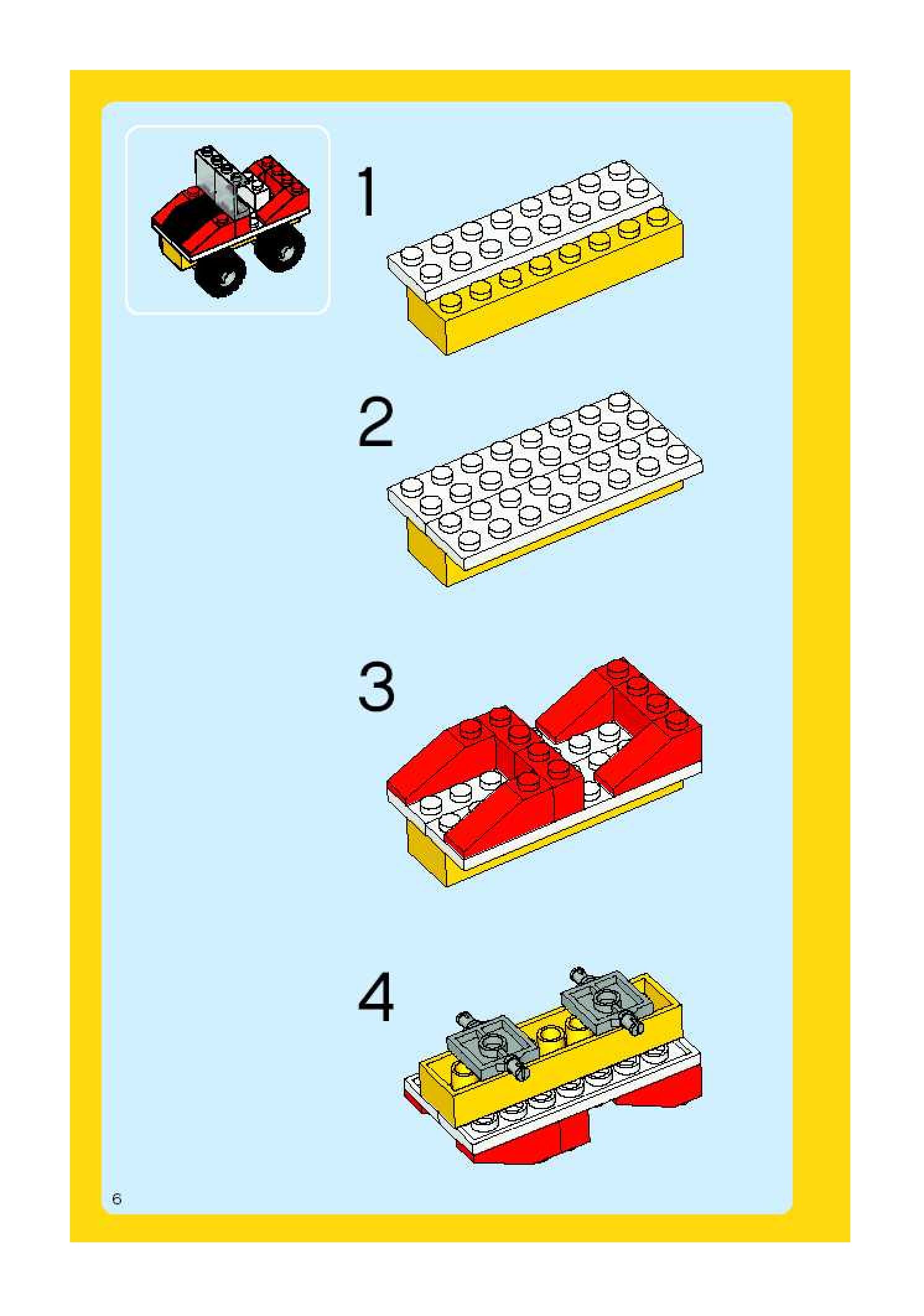 1

2

3

4

6