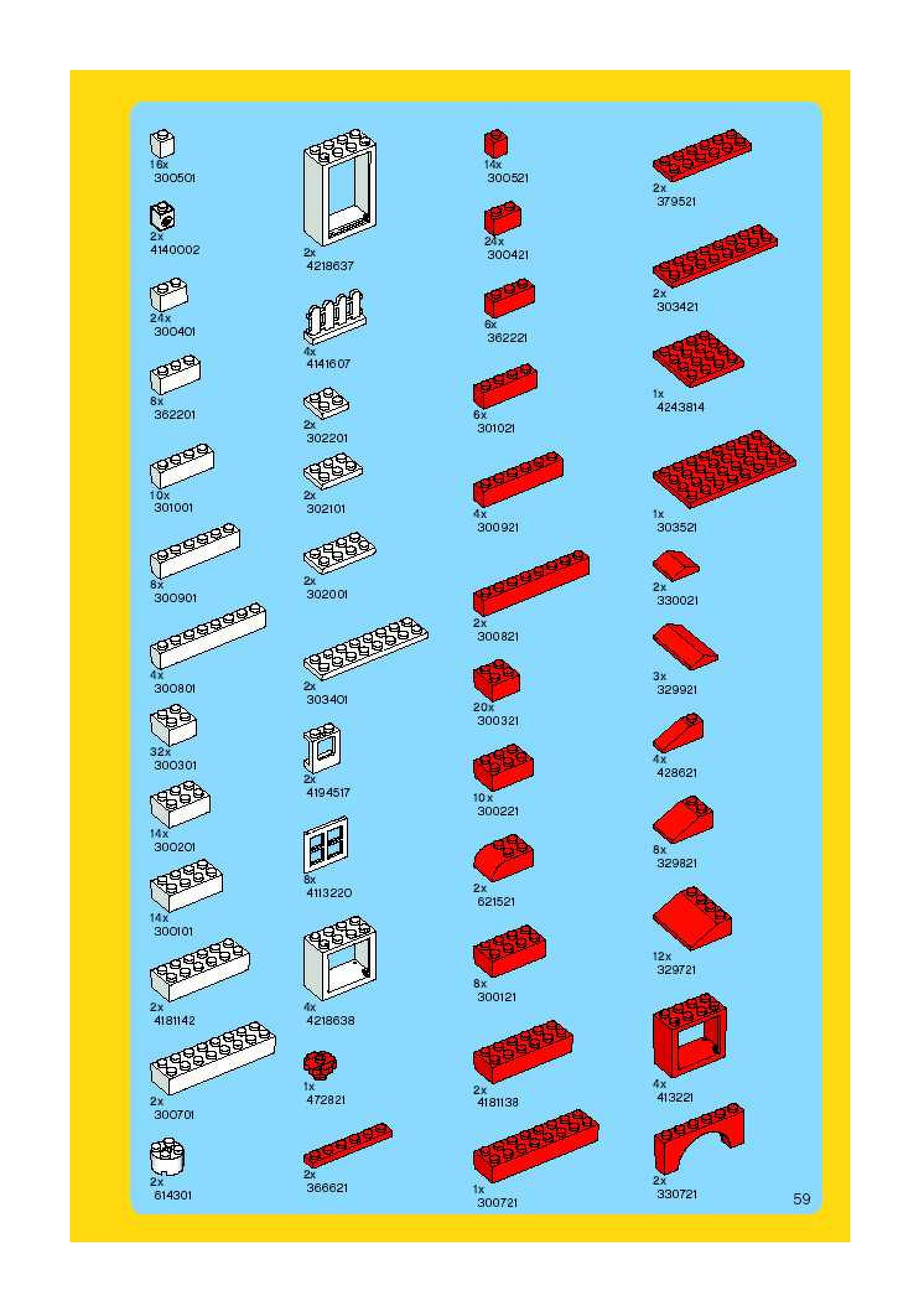 16x
300501

2x
4140002

24x
300401

8x
362201

10x
301001

8x
300901

4x
300801

32x
300301

14x
300201

14x
300101

2x
4181142

2x
300701

2x
614301

2x
4218637

4x
4141607

2x
302201

2x
302101

2x
302001

2x
303401

2x
4194517

8x
4113220

4x
4218638

1x
472821

2x
366621

14x
300521

24x
300421

6x
362221

6x
301021

4x
300921

2x
300821

20x
300321

10x
300221

2x
621521

8x
300121

2x
4181138

1x
300721

2x
379521

2x
303421

1x
4243814

1x
303521

2x
330021

3x
329921

4x
428621

8x
329821

12x
329721

4x
413221

2x
330721

59