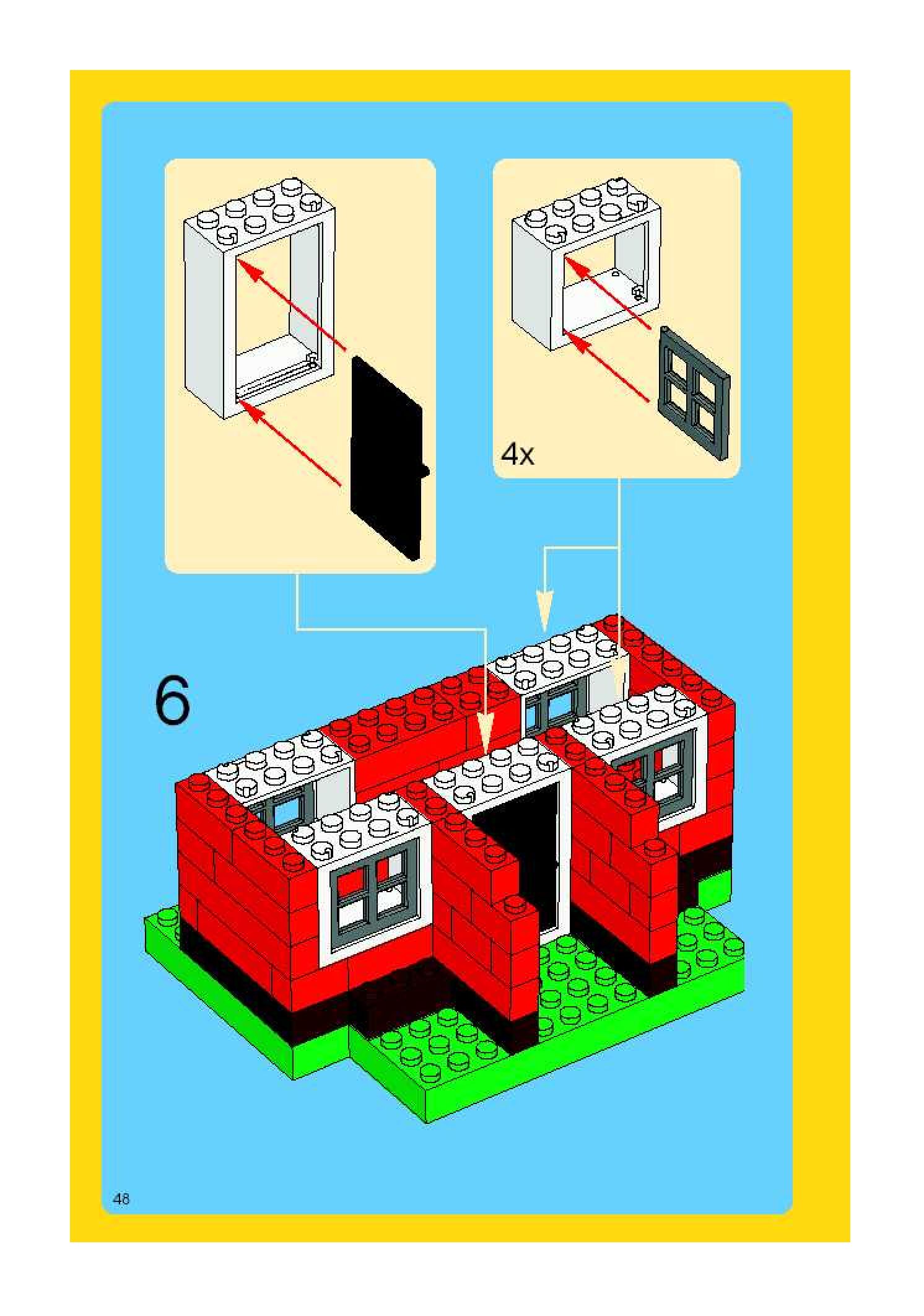 4x

6

48