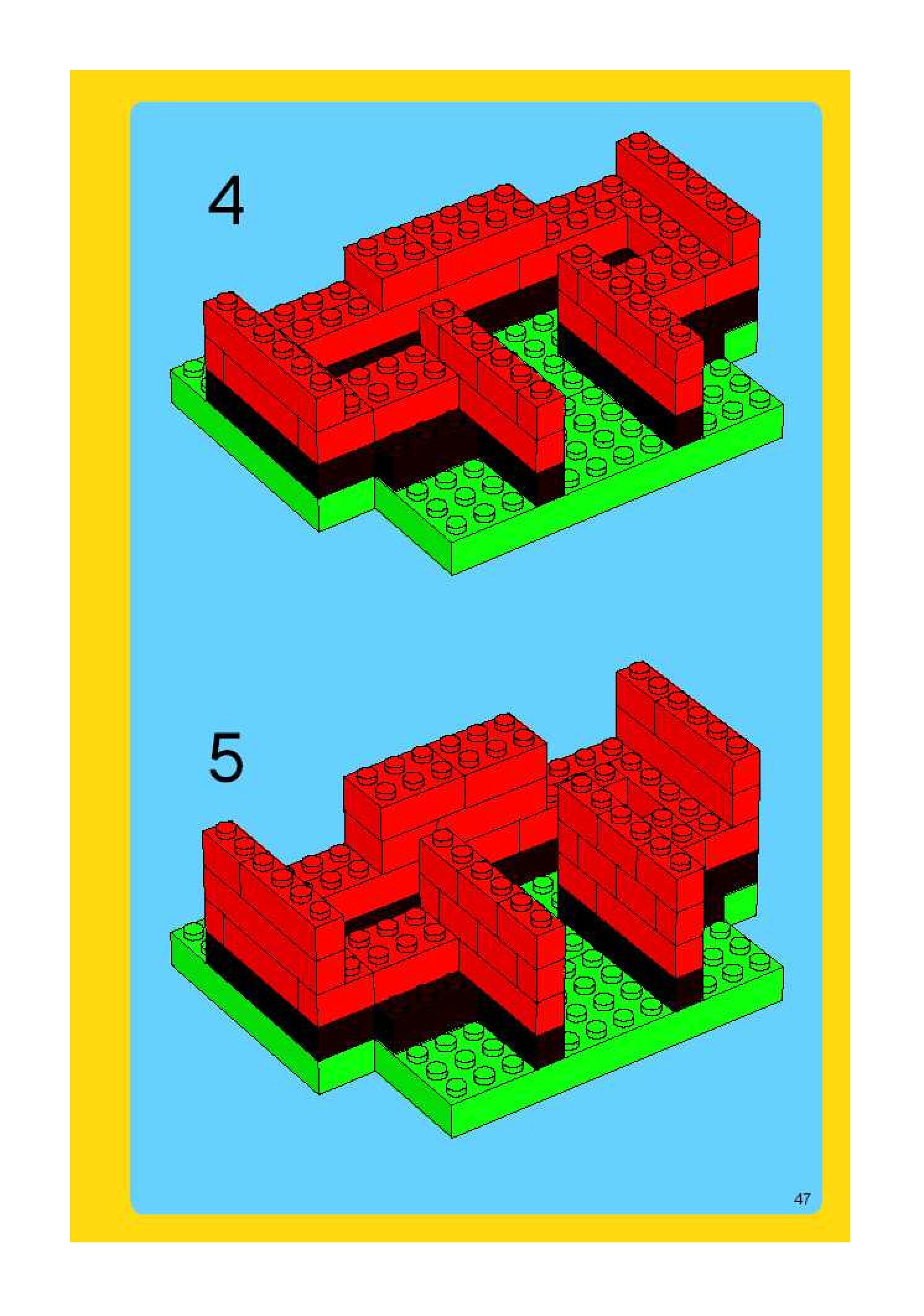 4

5

47