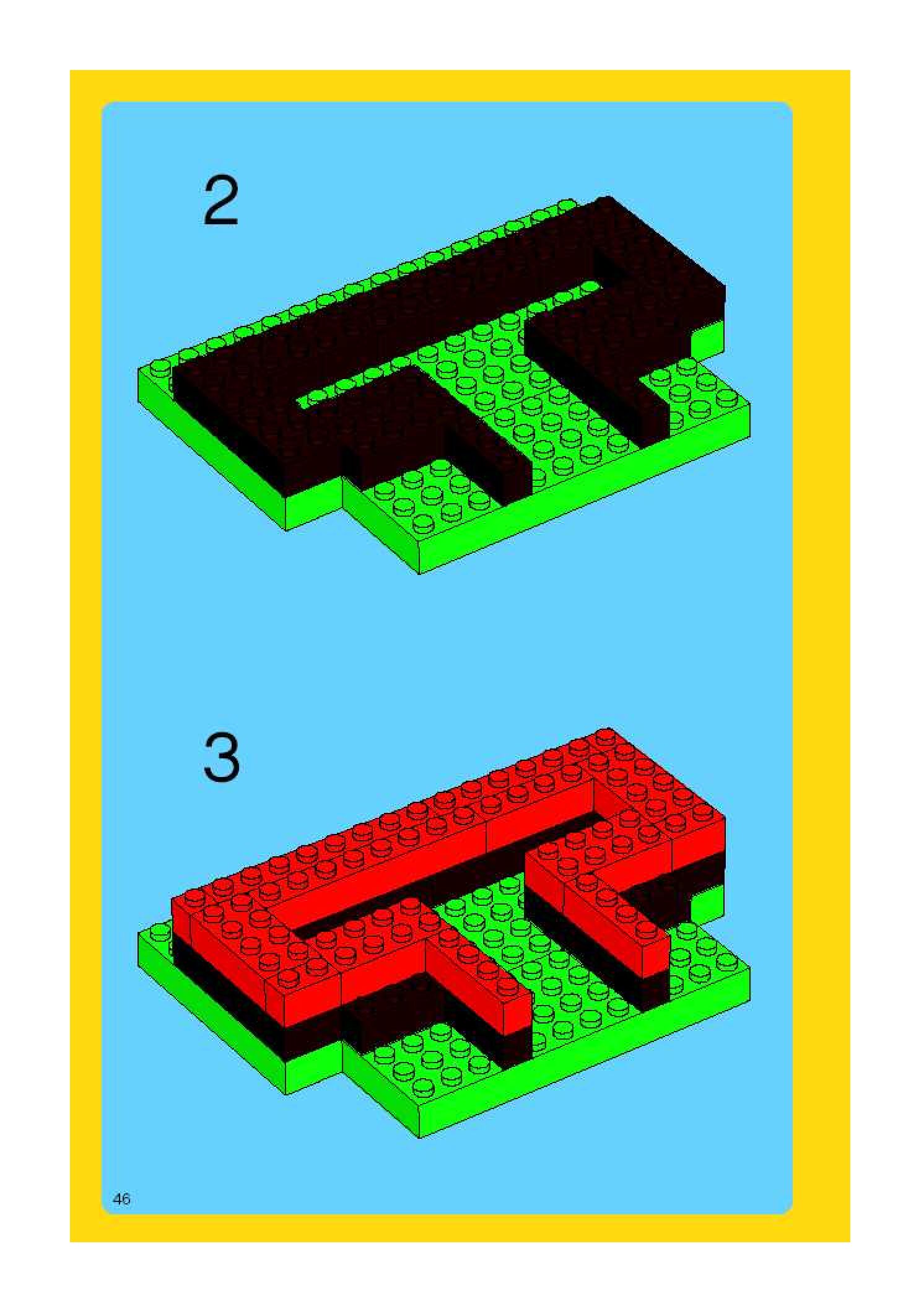 2

3

46