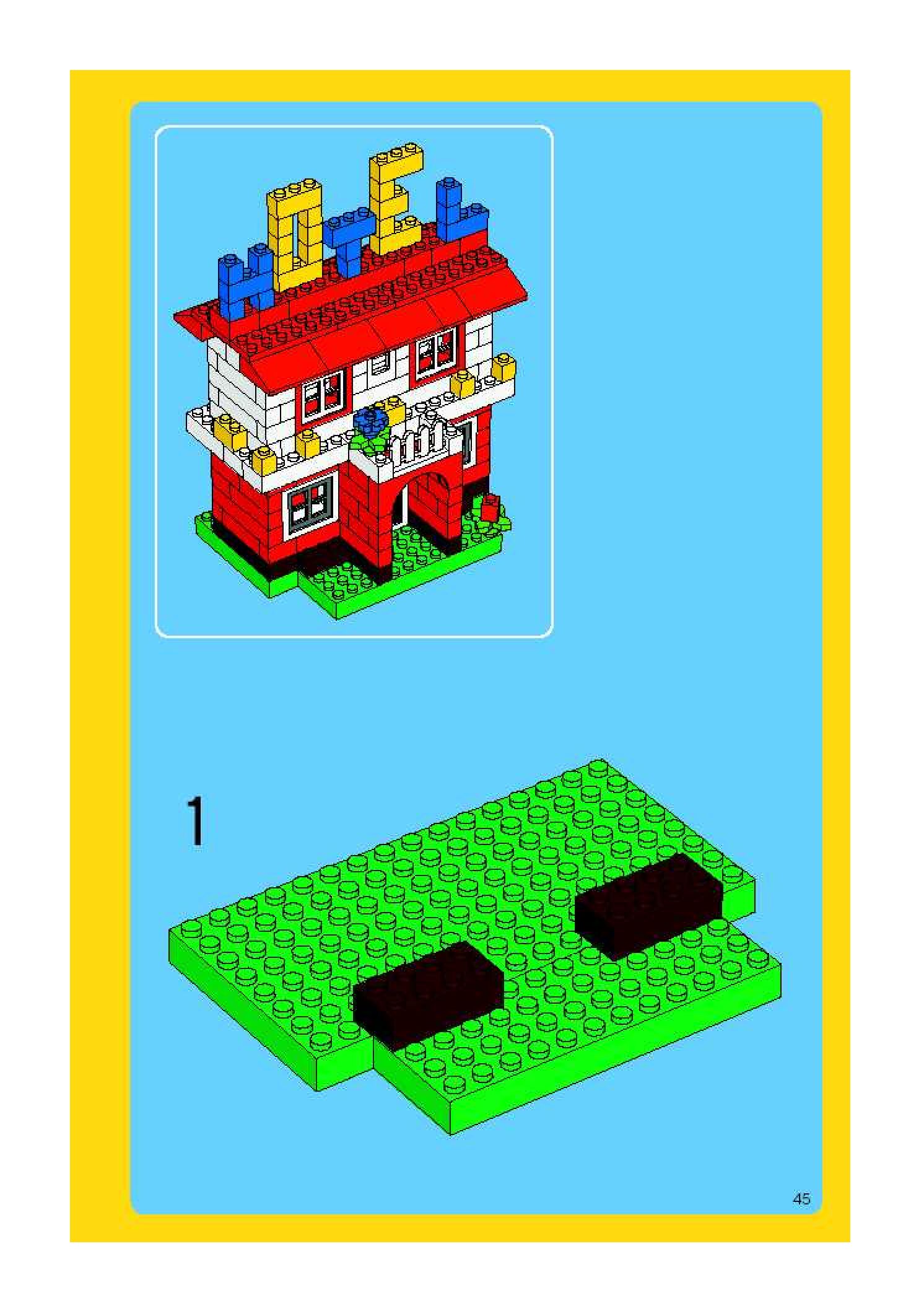 HOTEL

1

45