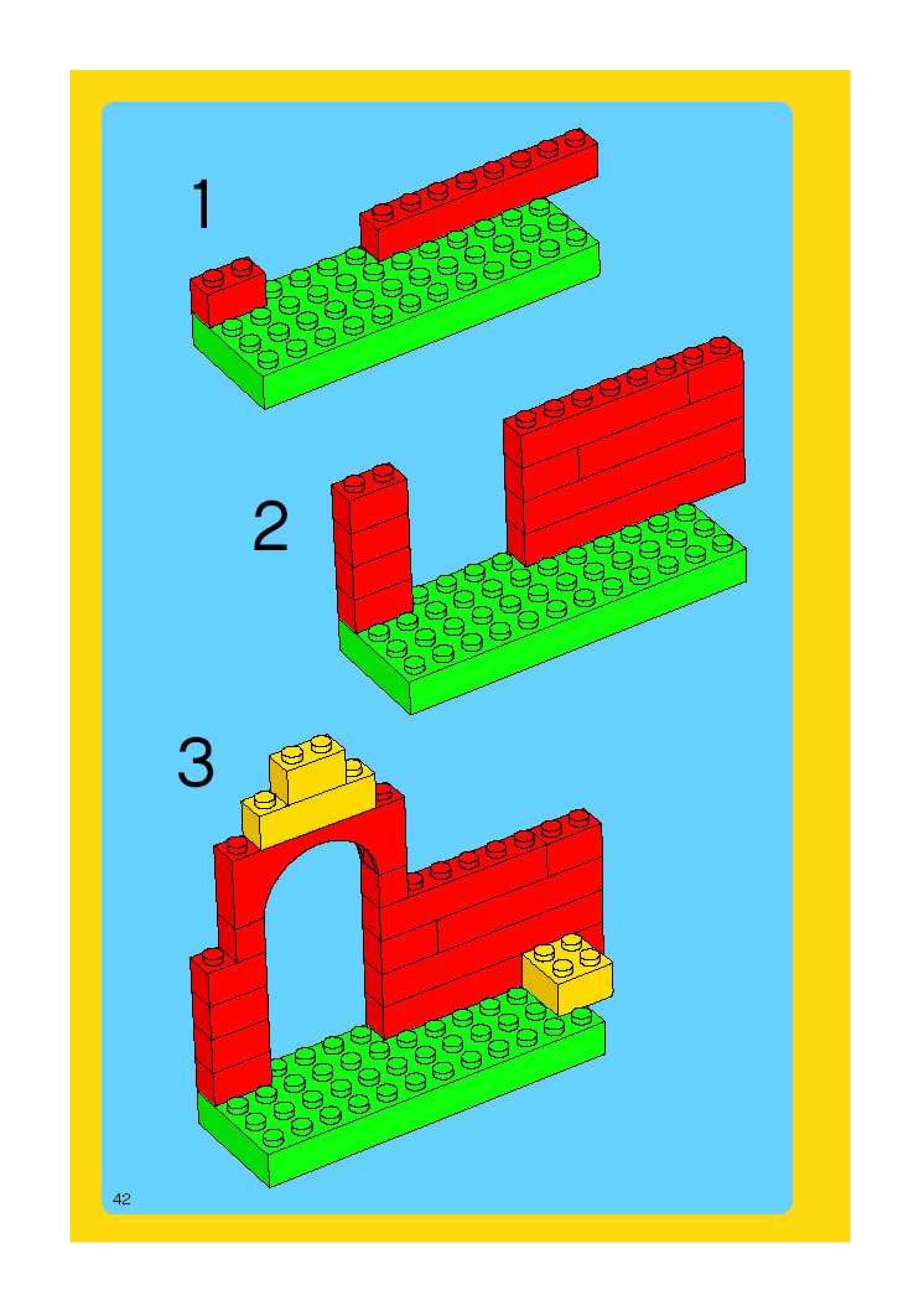 1

2

3

42