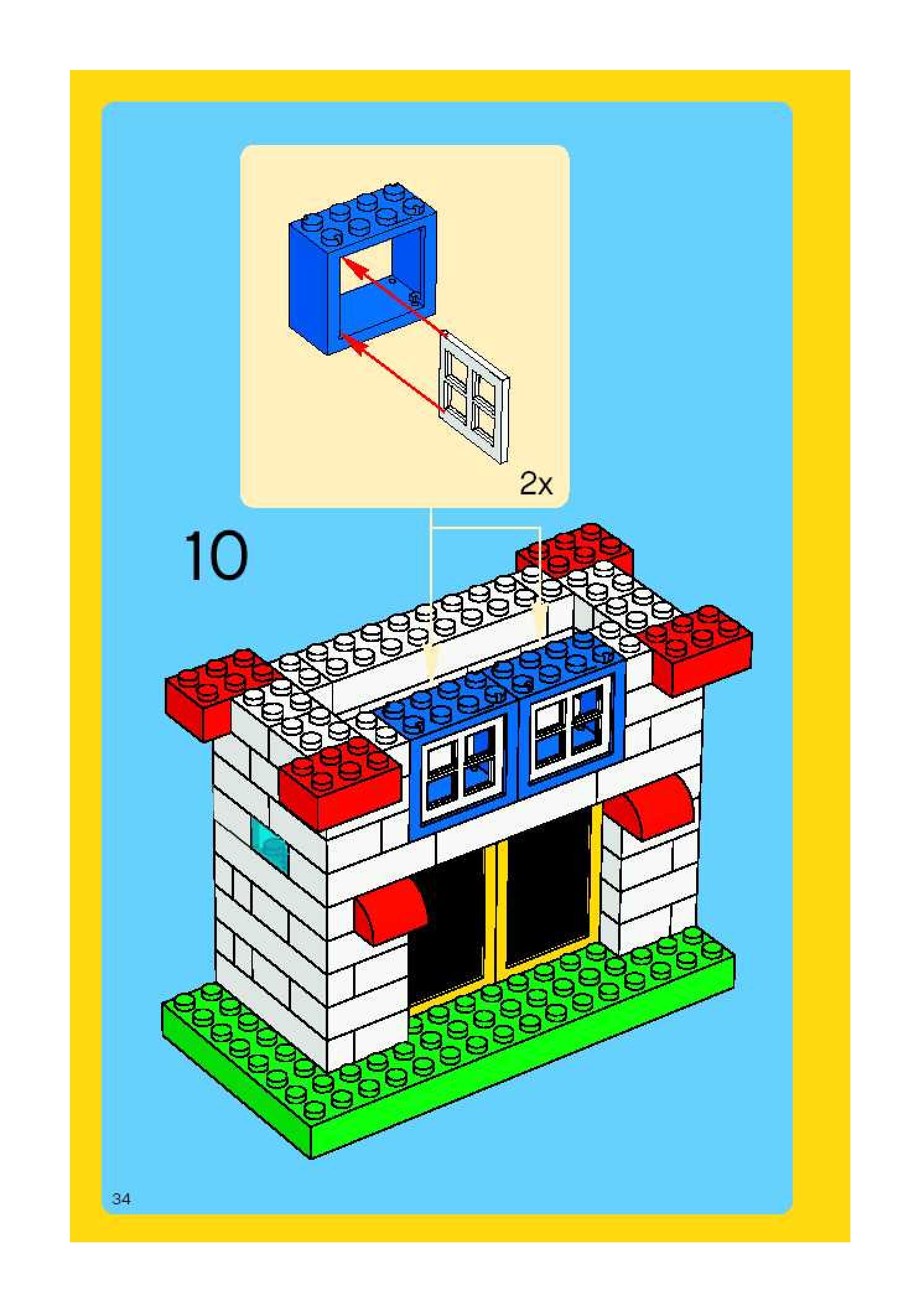 2x

10

34