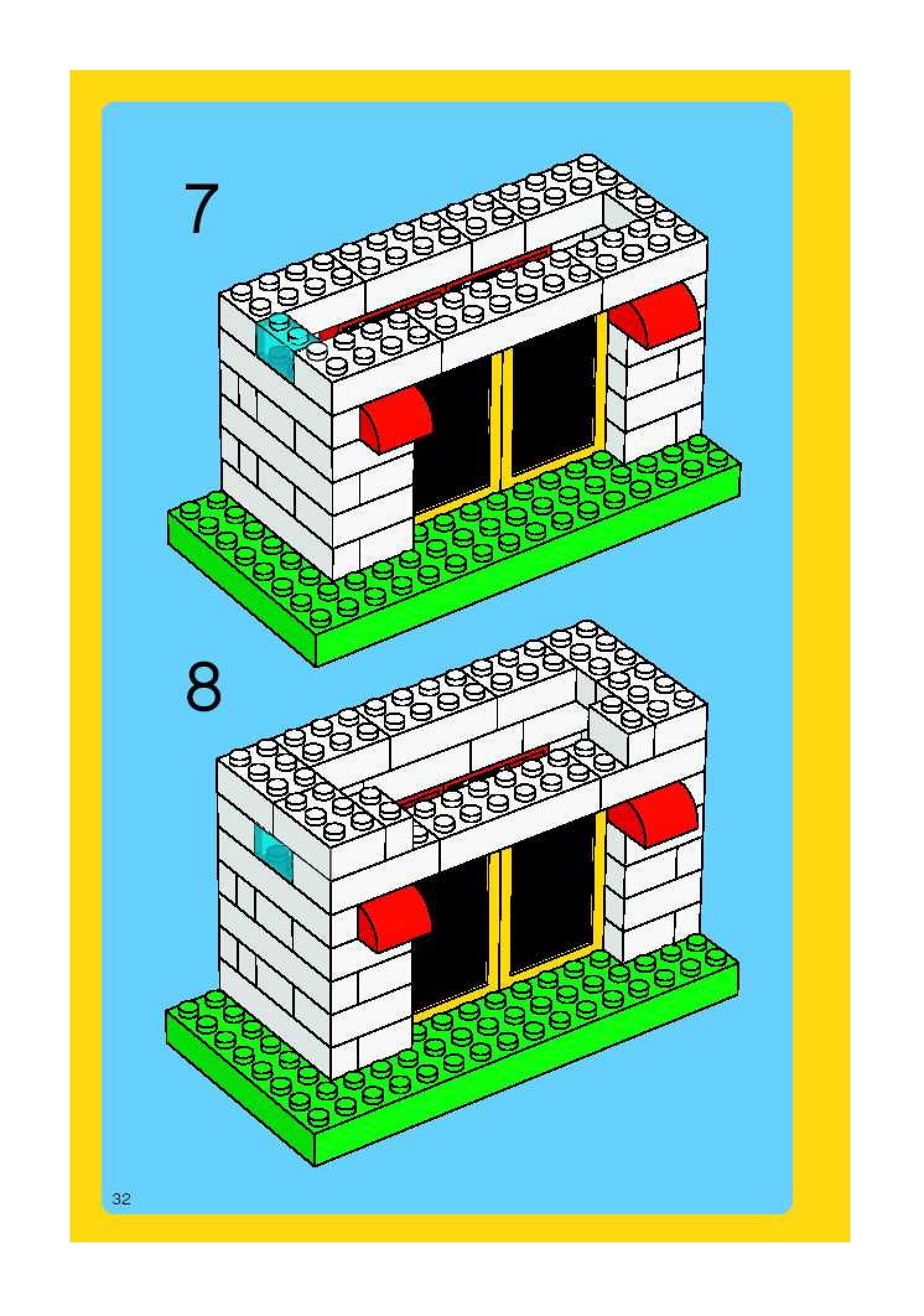 7

8

32