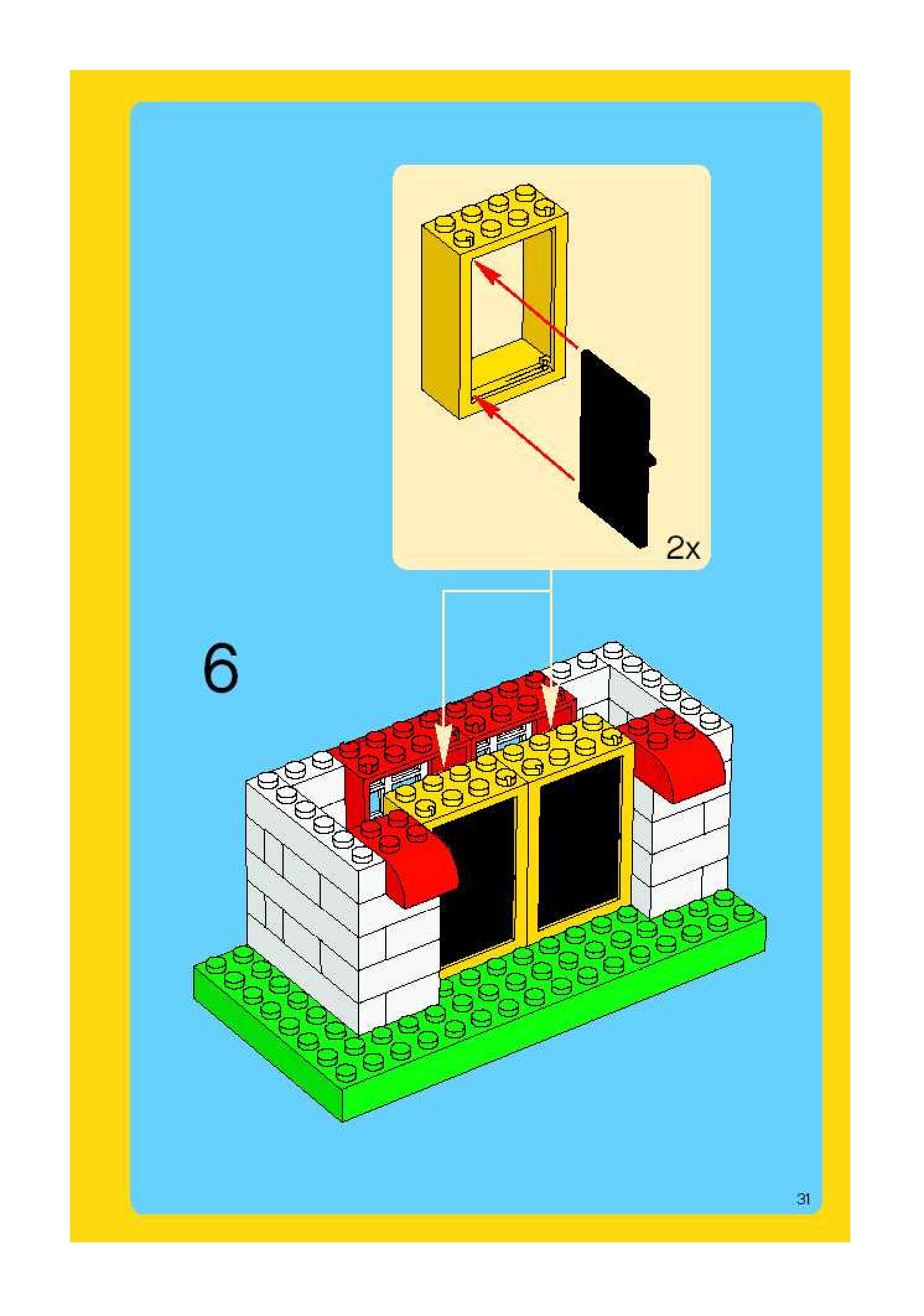 2x

6

31