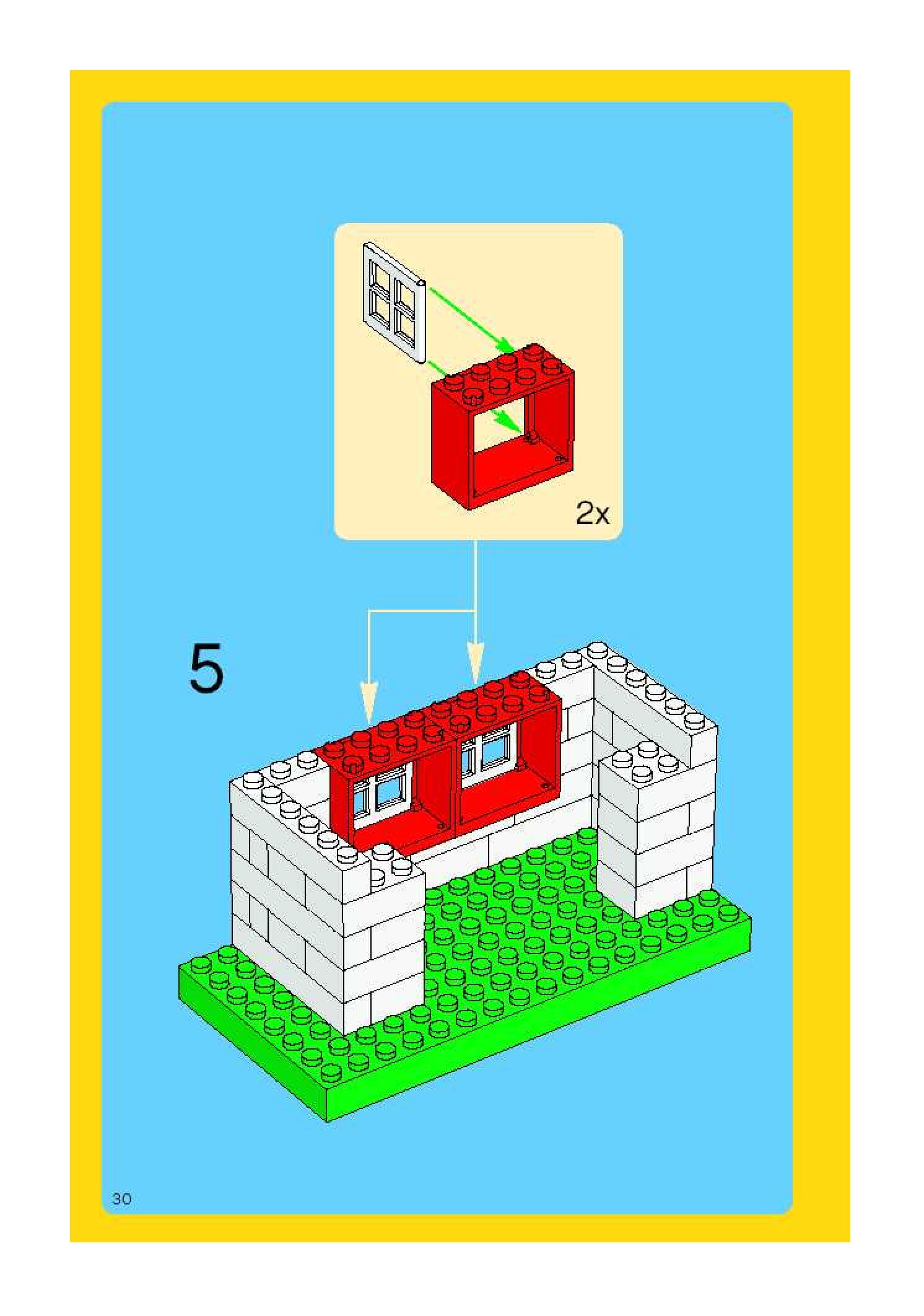 2x

5

30