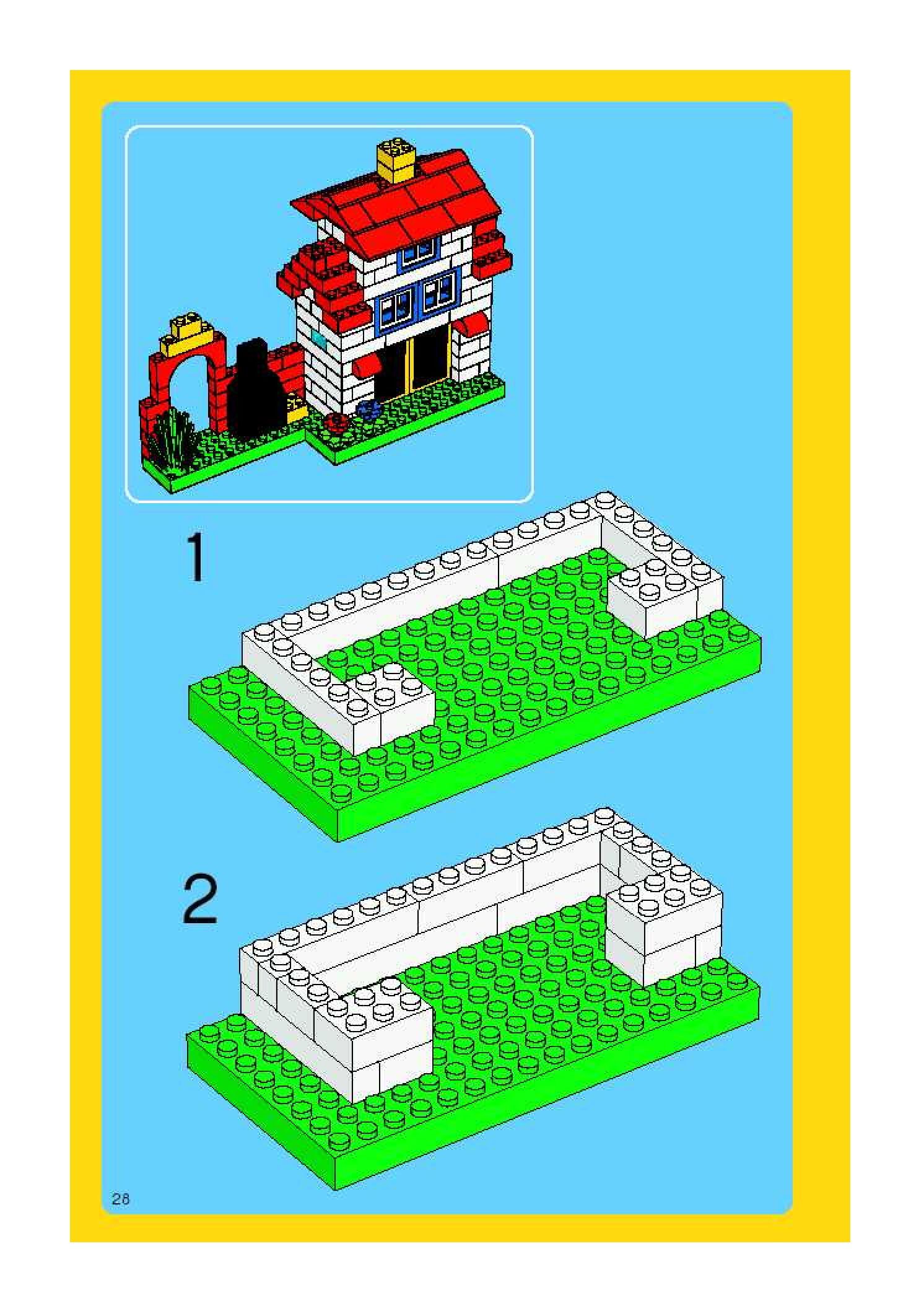 1

2

28