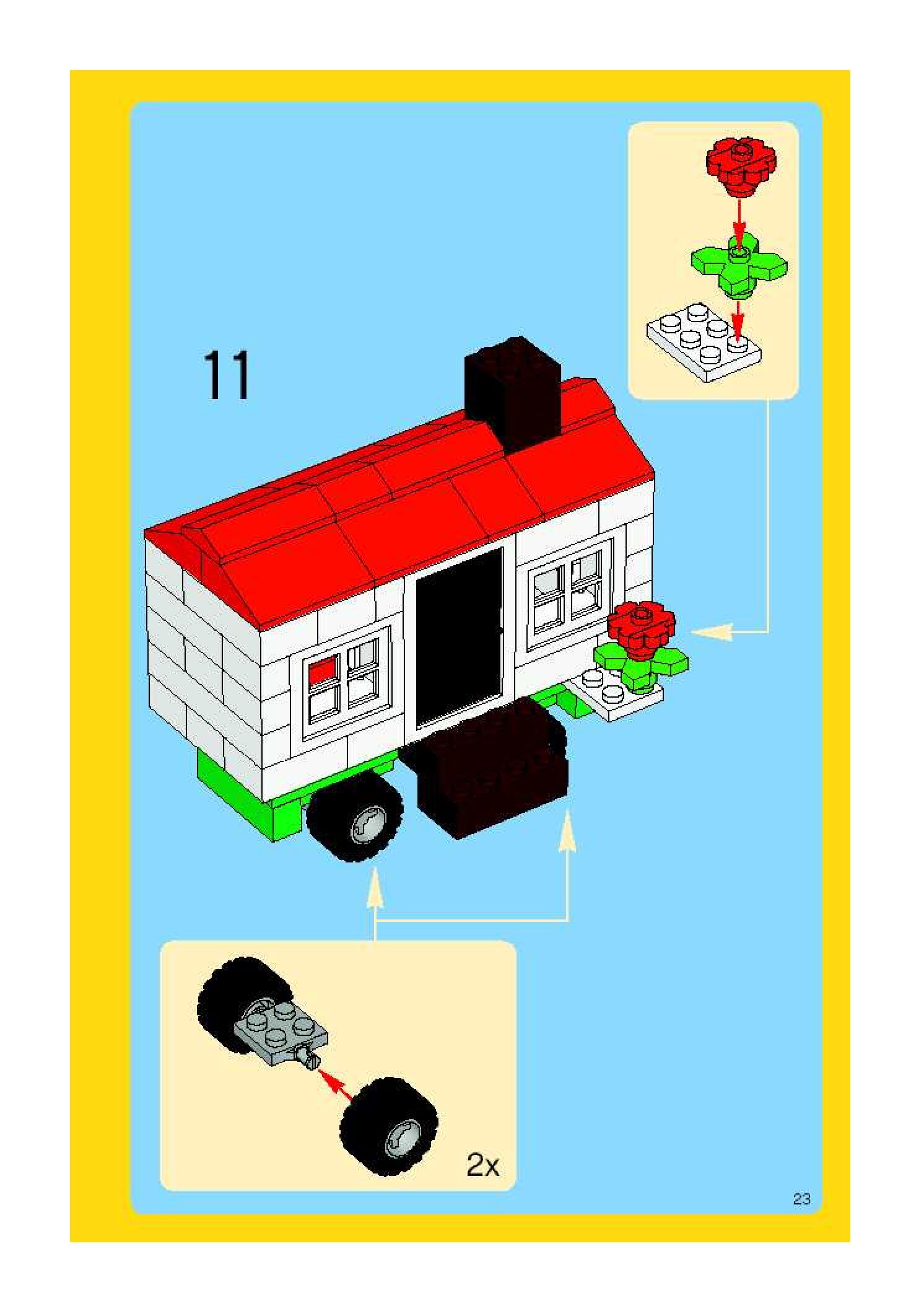 11

2x

23